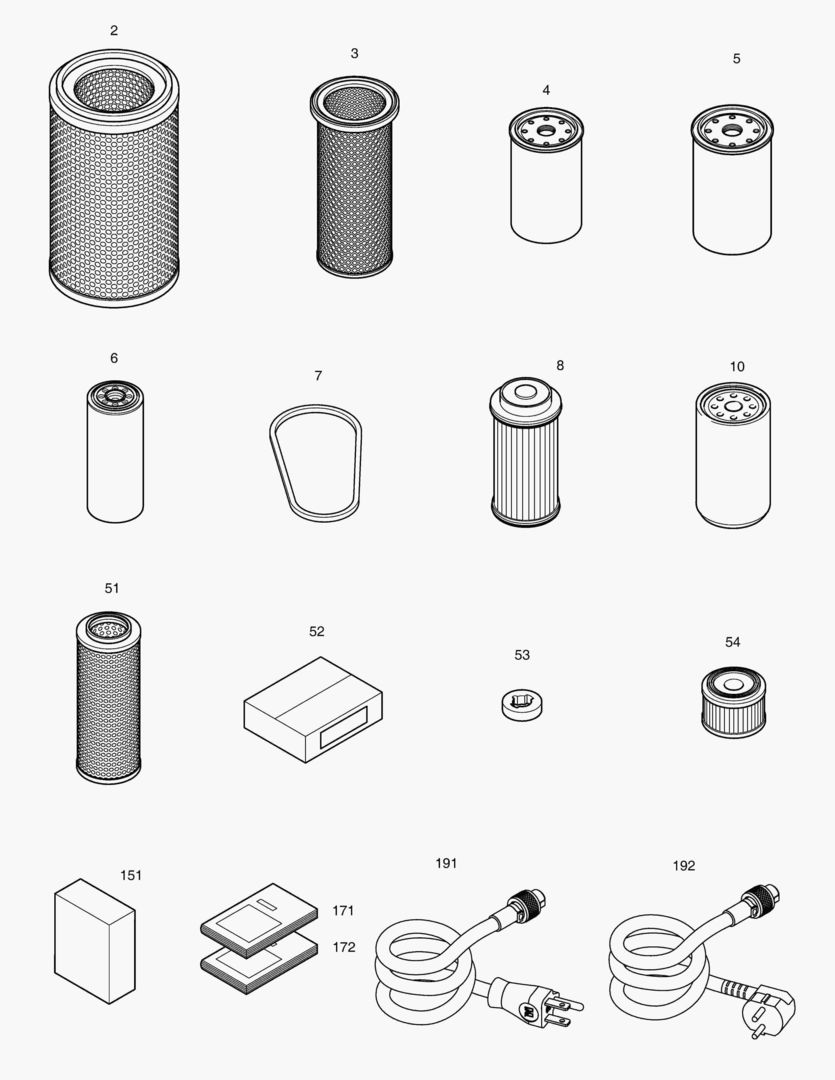 2
3
4
5
6
7
8
10
51
52
53
54
151
171
172
191
192