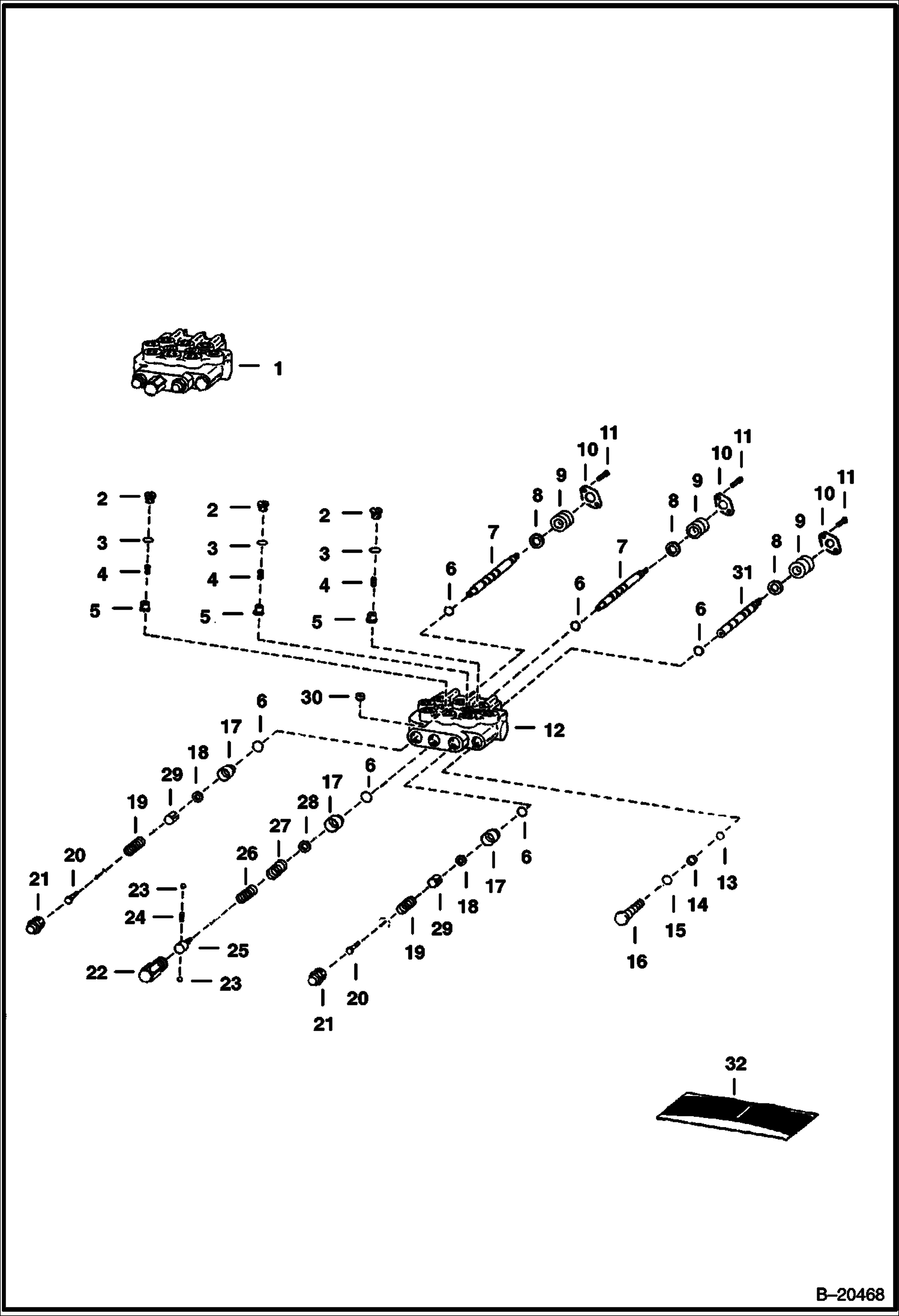 1

11
10
9
8
7
6
11
10
9
8
7
6
11
10
9
8
31
6

2
3
4
5
2
3
4
5
2
3
4
5

30
12

6
17
18
29
19
20
21

6
17
28
27
26
23
24
25
22
23

6
17
18
29
19
20
21

13
14
15
16

32

B–20468