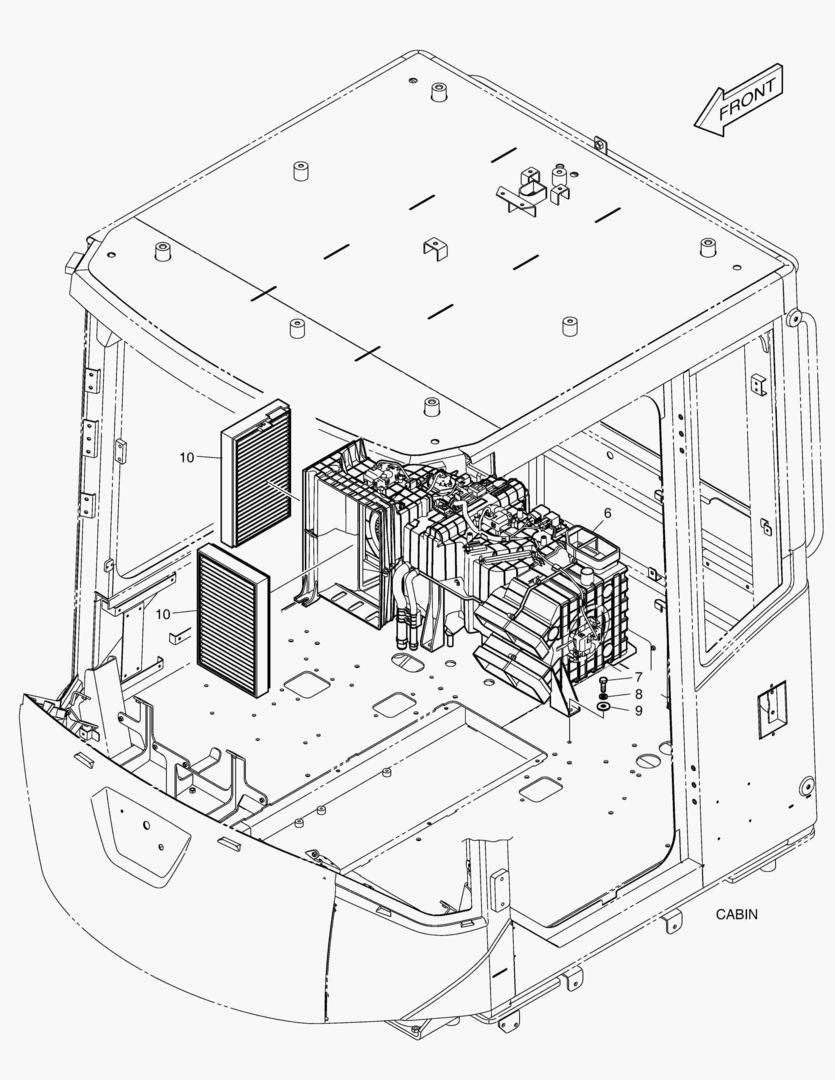 FRONT

10

6

10

7

8

9

CABIN