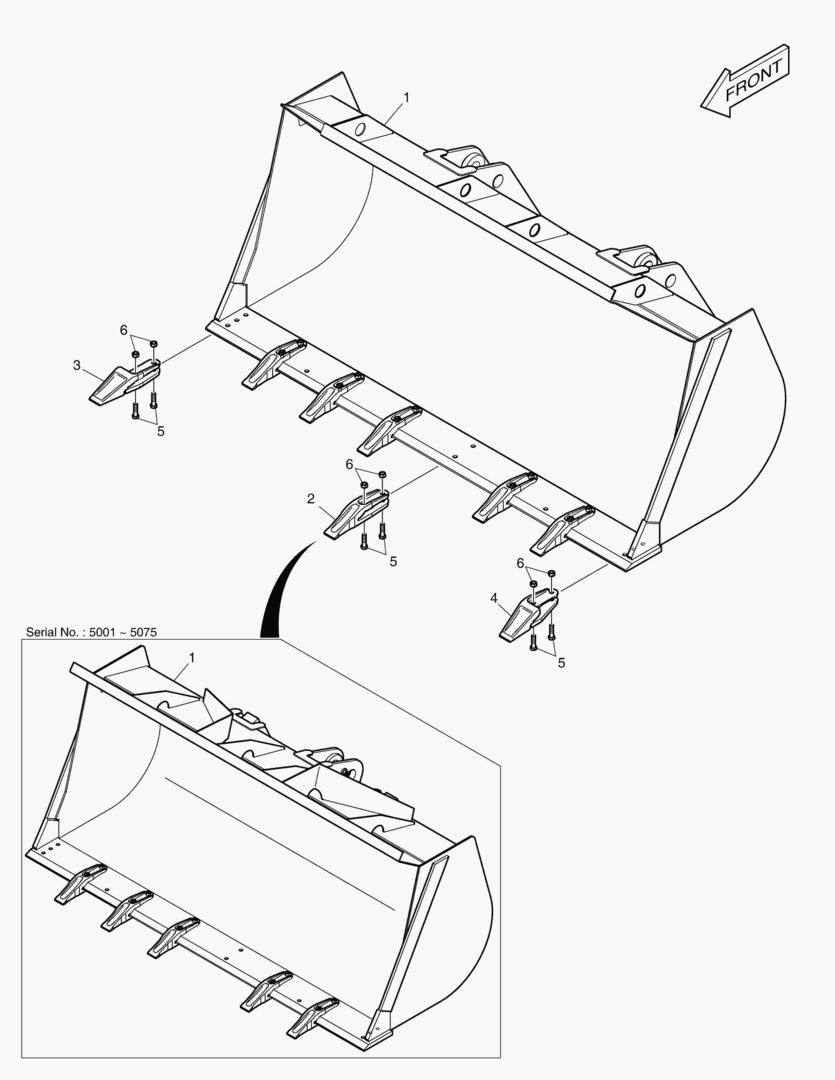 FRONT

1

6

3

5

6

2

5

6

4

5

Serial No. : 5001 ~ 5075

1