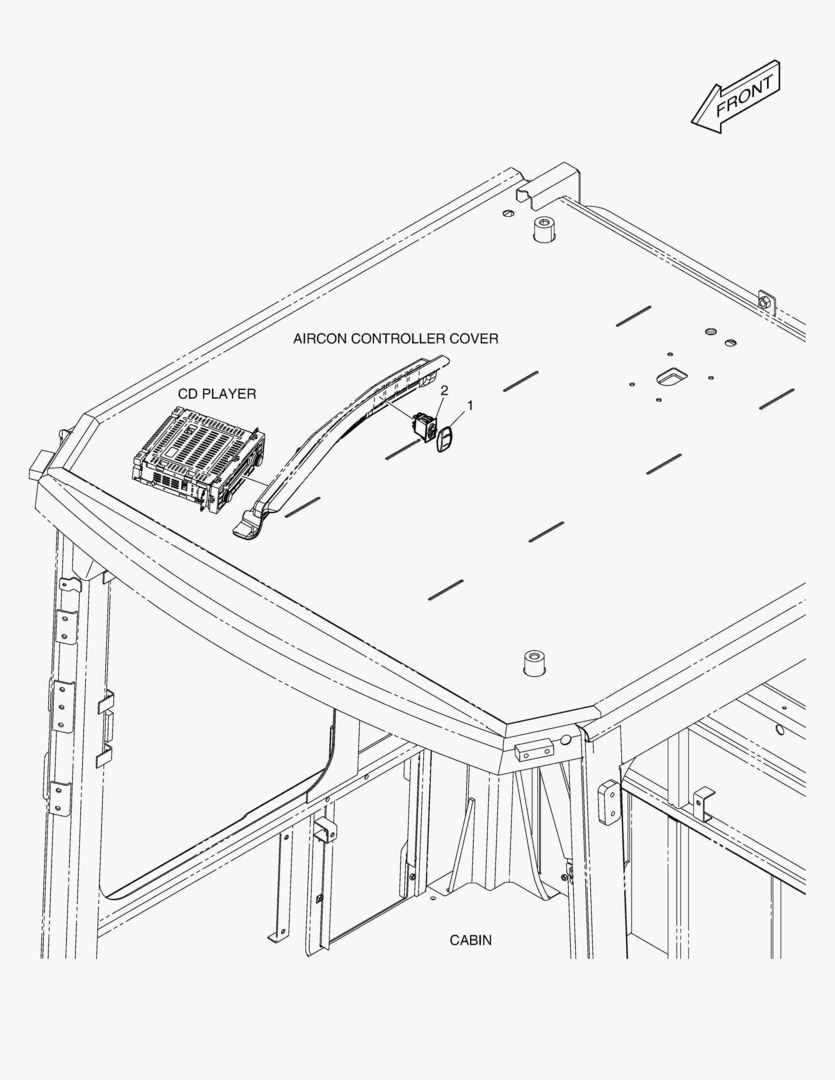 FRONT

AIRCON CONTROLLER COVER

CD PLAYER

2

1

CABIN