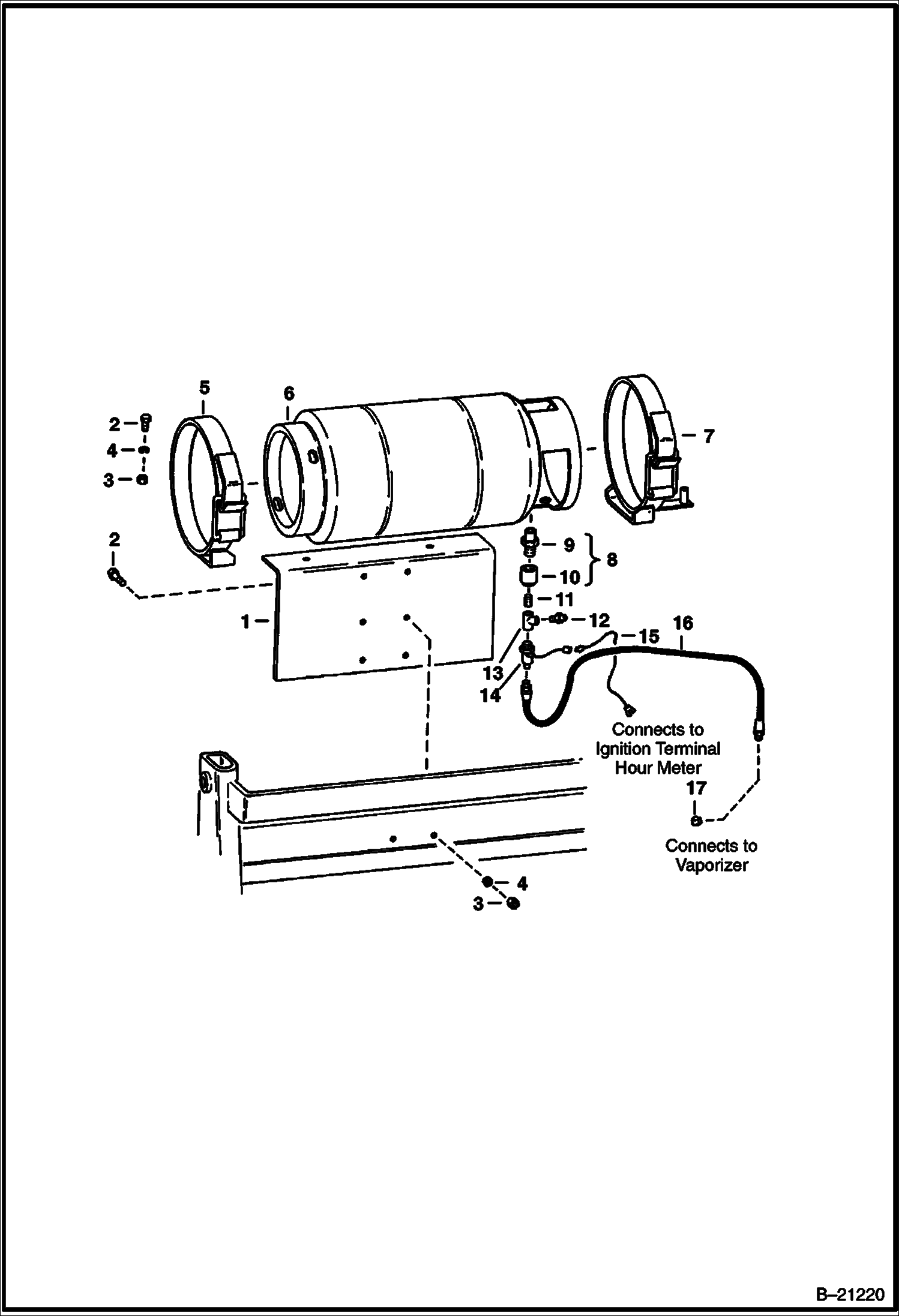 5
6
2
4
3
7
2
9
8
10
11
1
12
16
15
13
14
Connects to Ignition Terminal Hour Meter
17
Connects to Vaporizer
4
3
B–21220