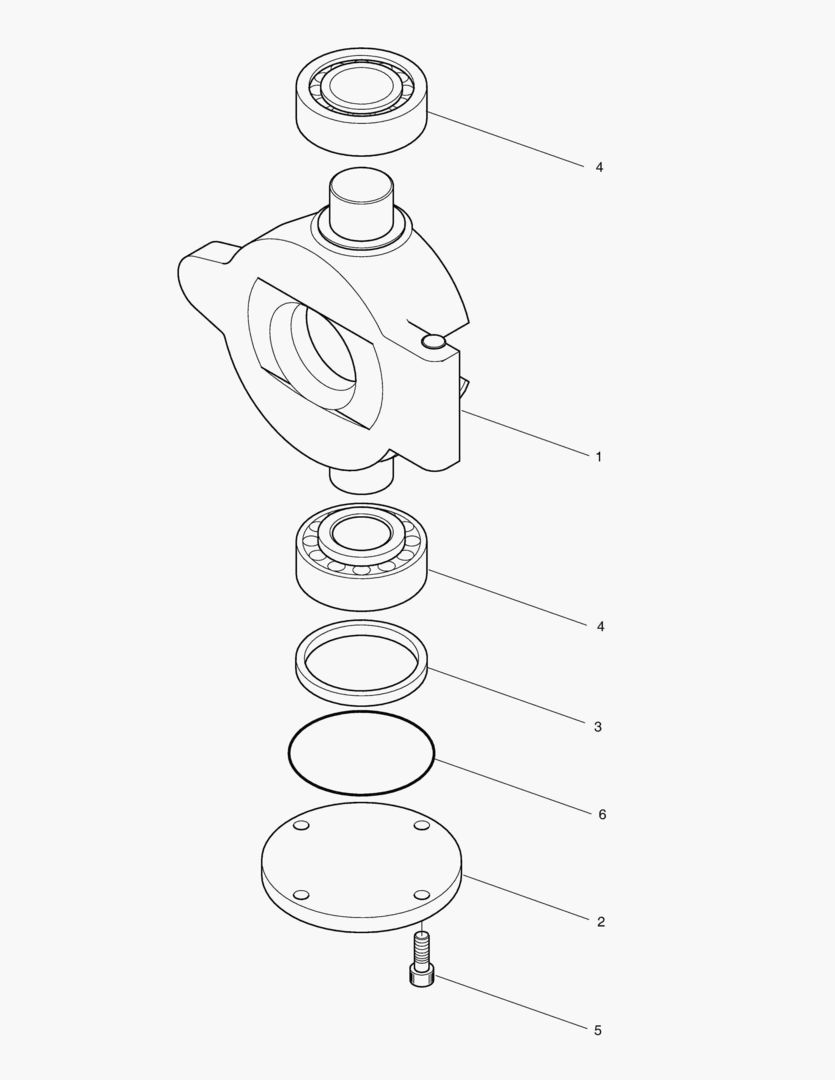 4

1

4

3

6

2

5