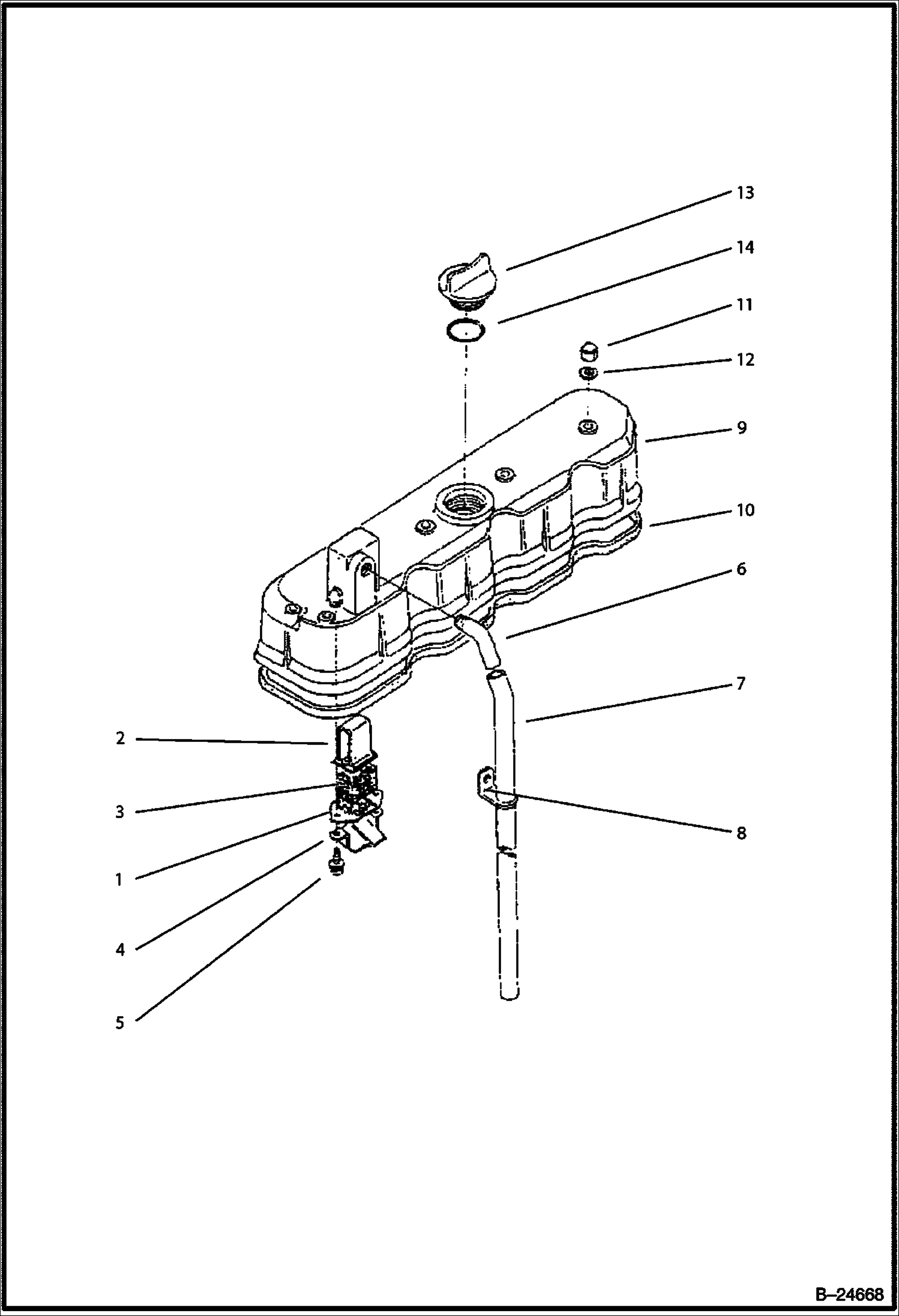 13
14
11
12
9
10
6
7
2
3
8
1
4
5

B–24668