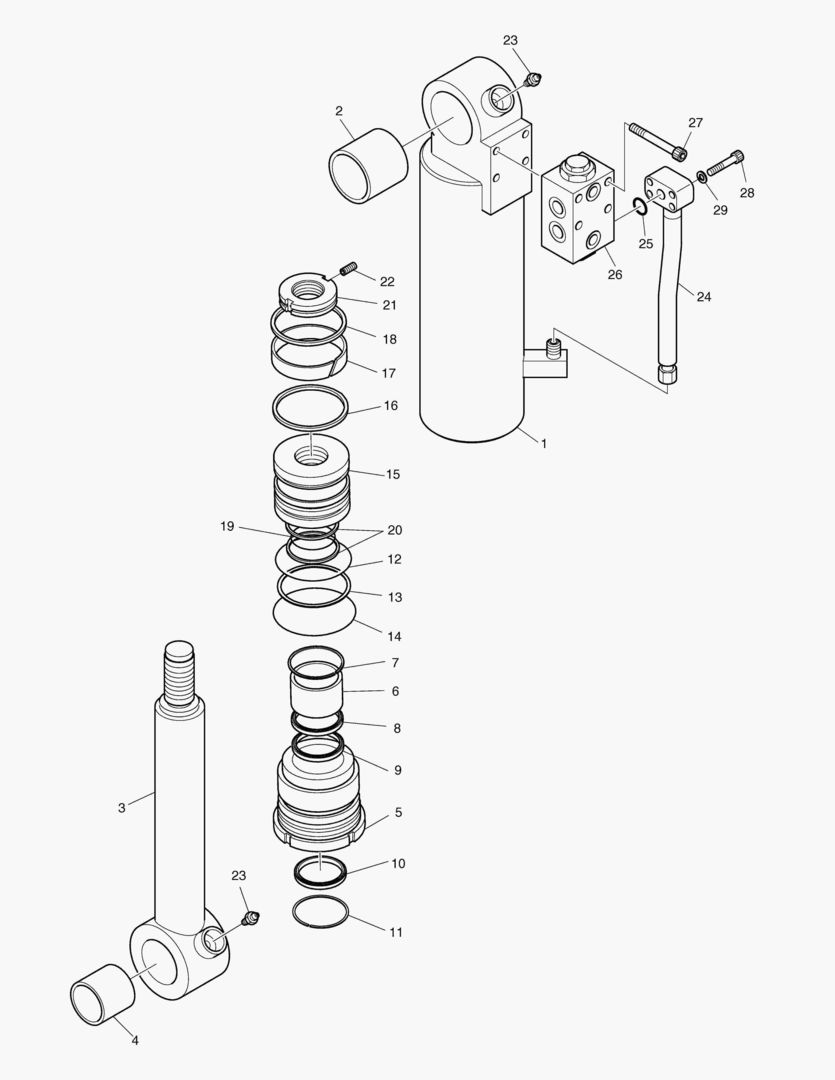 23
2
27
28
29
25
26
24
22
21
18
17
16
1
15
19
20
12
13
14
7
6
8
9
3
5
10
23
11
4