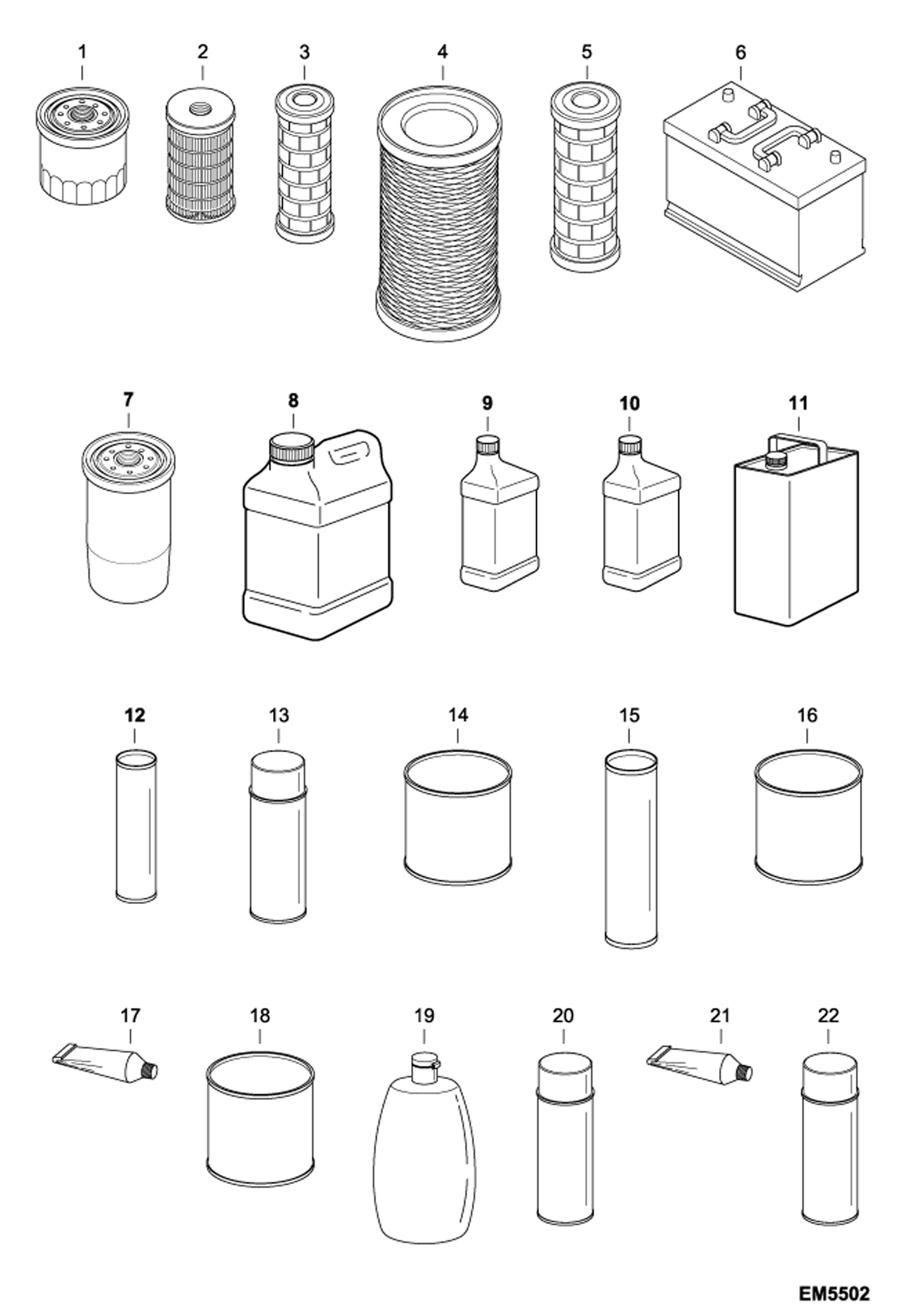 1 2 3 4 5 6

7 8 9 10 11

12 13 14 15 16

17 18 19 20 21 22

EM5502