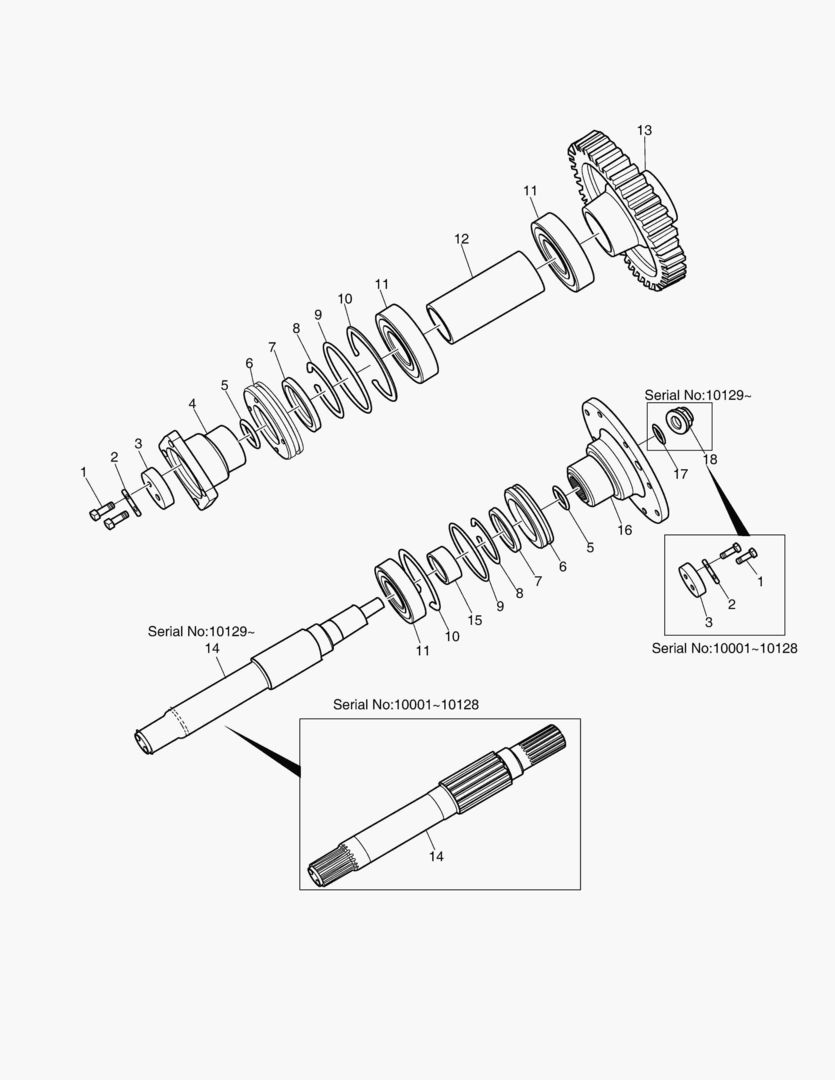 13
11
12
11
10
9
8
7
6
5
4
3
2
1
Serial No:10129~
17
18
16
5
6
7
8
9
15
10
11
1
2
3
Serial No:10001~10128
Serial No:10129~
14
Serial No:10001~10128
14