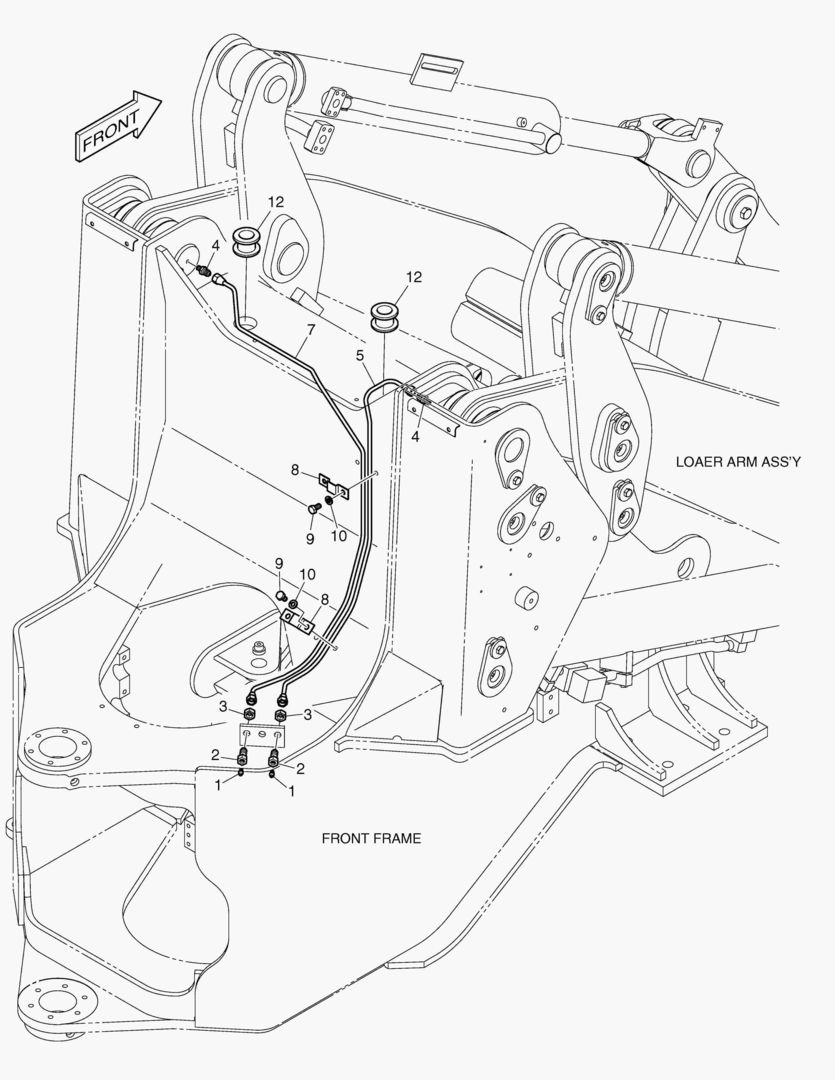 FRONT

12

4

12

7

5

4

LOAER ARM ASS'Y

8

9

10

9

10

8

3

3

2

2

1

1

FRONT FRAME