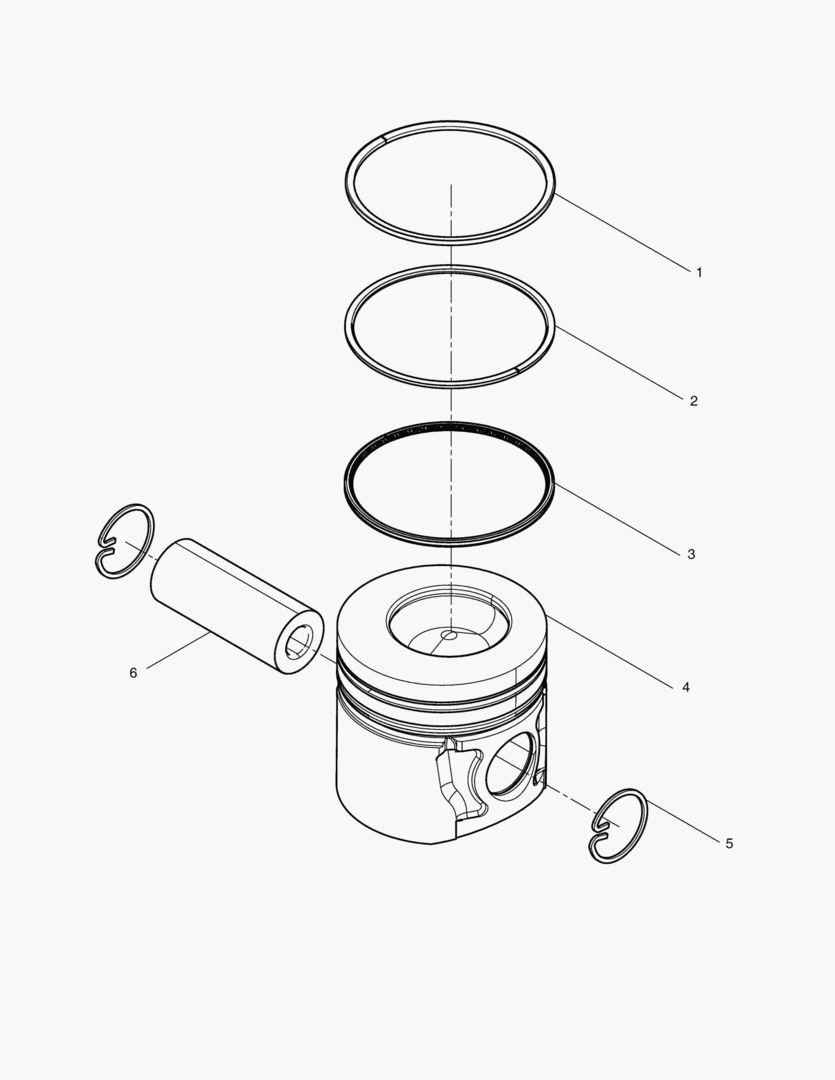 1

2

3

6

4

5