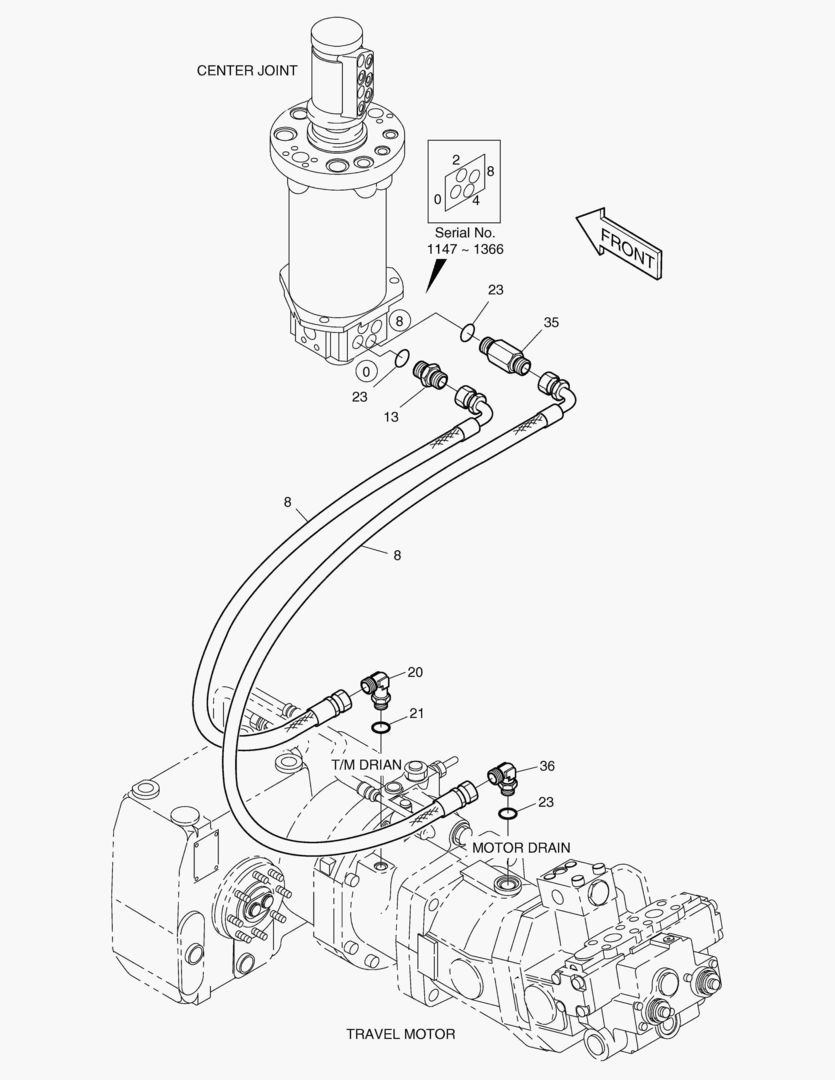 CENTER JOINT

2
8
0
4
Serial No.
1147 ~ 1366

FRONT

23
35
8
0
23
13

8
8

20
21
T/M DRIAN
36
23
MOTOR DRAIN

TRAVEL MOTOR