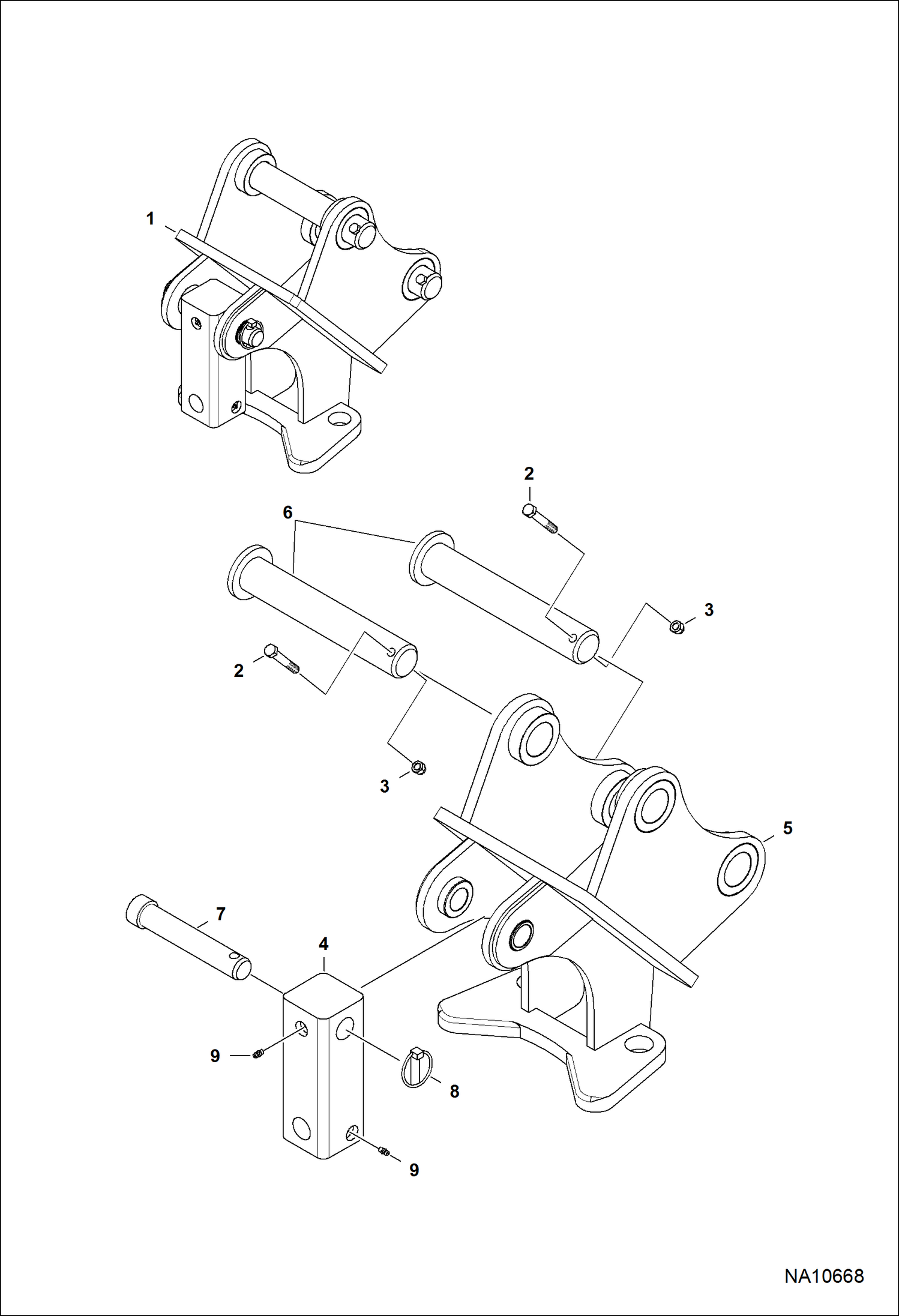 1

2

6

3

2

3

5

7

4

9

8

9

NA10668