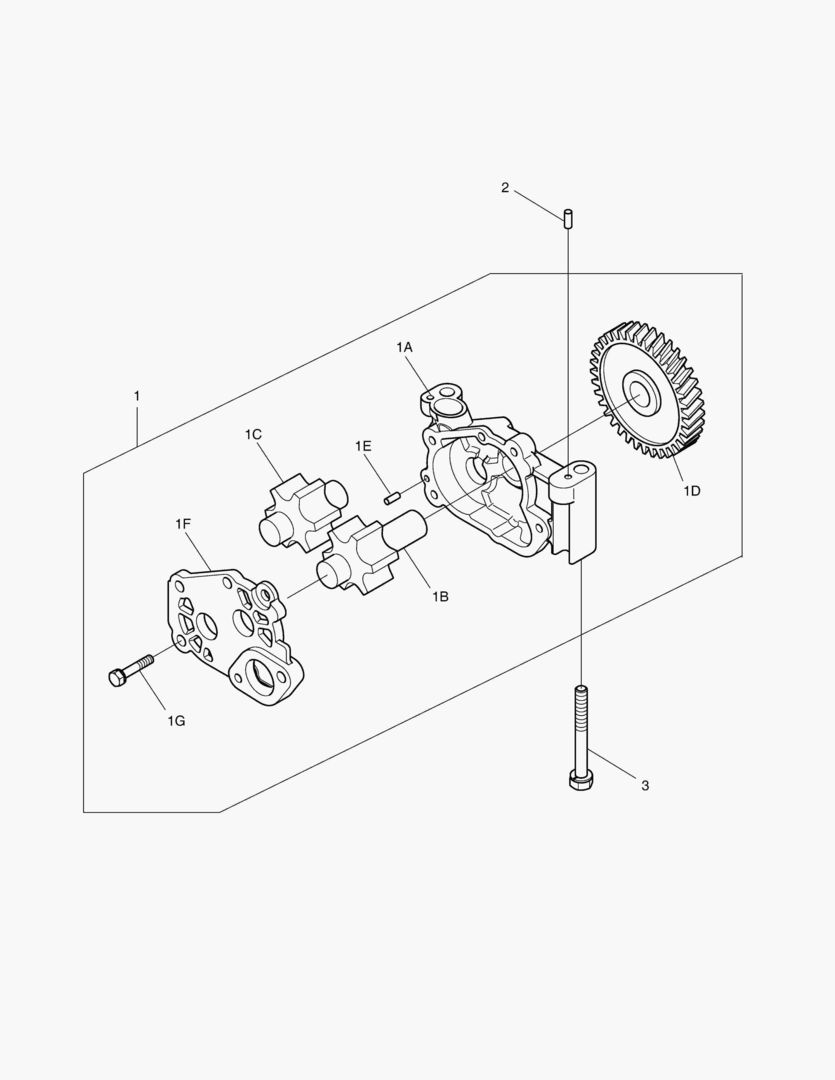 2

1A

1

1C

1E

1D

1F

1B

1G

3