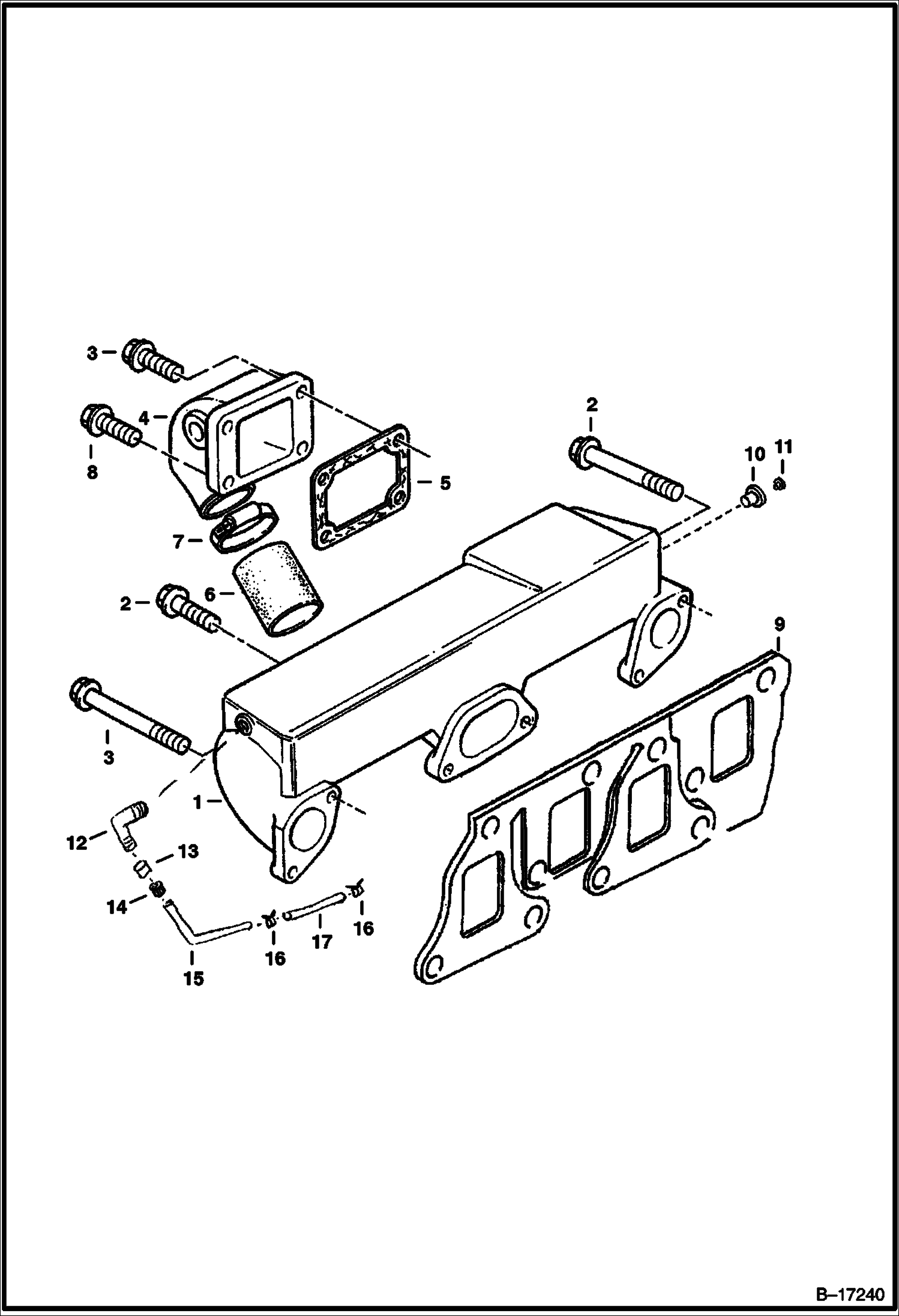 3
4
8
2
10
11
5
7
6
2
9
3
1
12
13
14
16
17
16
15
B–17240