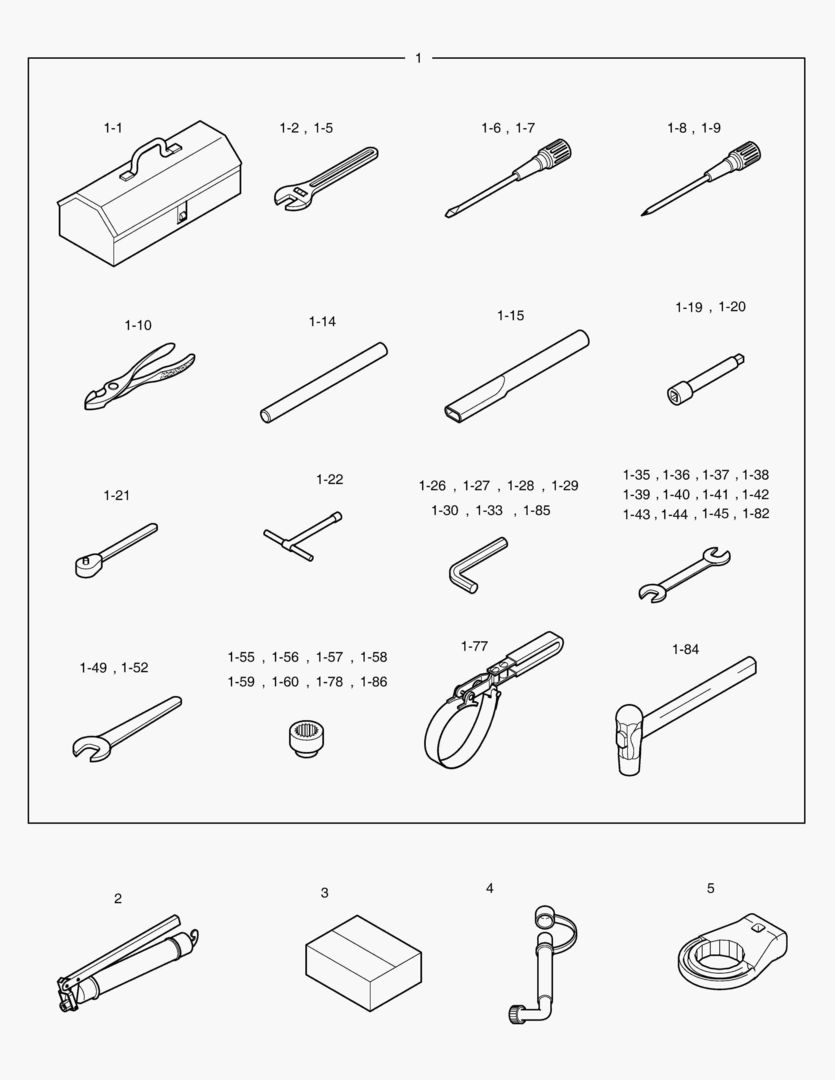 1

1-1

1-2 , 1-5

1-6 , 1-7

1-8 , 1-9

1-10

1-14

1-15

1-19 , 1-20

1-21

1-22

1-26 , 1-27 , 1-28 , 1-29
1-30 , 1-33 , 1-85

1-35 , 1-36 , 1-37 , 1-38
1-39 , 1-40 , 1-41 , 1-42
1-43 , 1-44 , 1-45 , 1-82

1-49 , 1-52

1-55 , 1-56 , 1-57 , 1-58
1-59 , 1-60 , 1-78 , 1-86

1-77

1-84

2

3

4

5