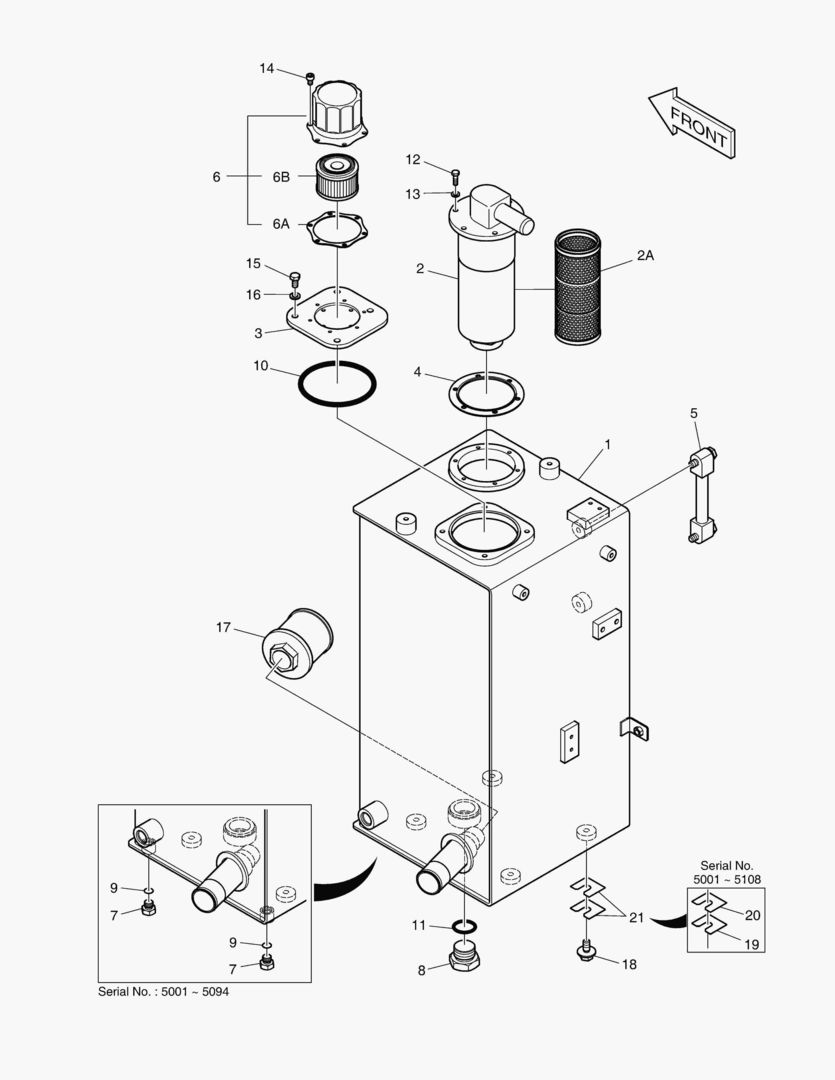 14

FRONT

6

6B

6A

12

13

2

2A

15

16

3

10

4

5

1

17

9

7

9

7

Serial No. : 5001 ~ 5094

11

8

21

18

Serial No.
5001 ~ 5108

20

19