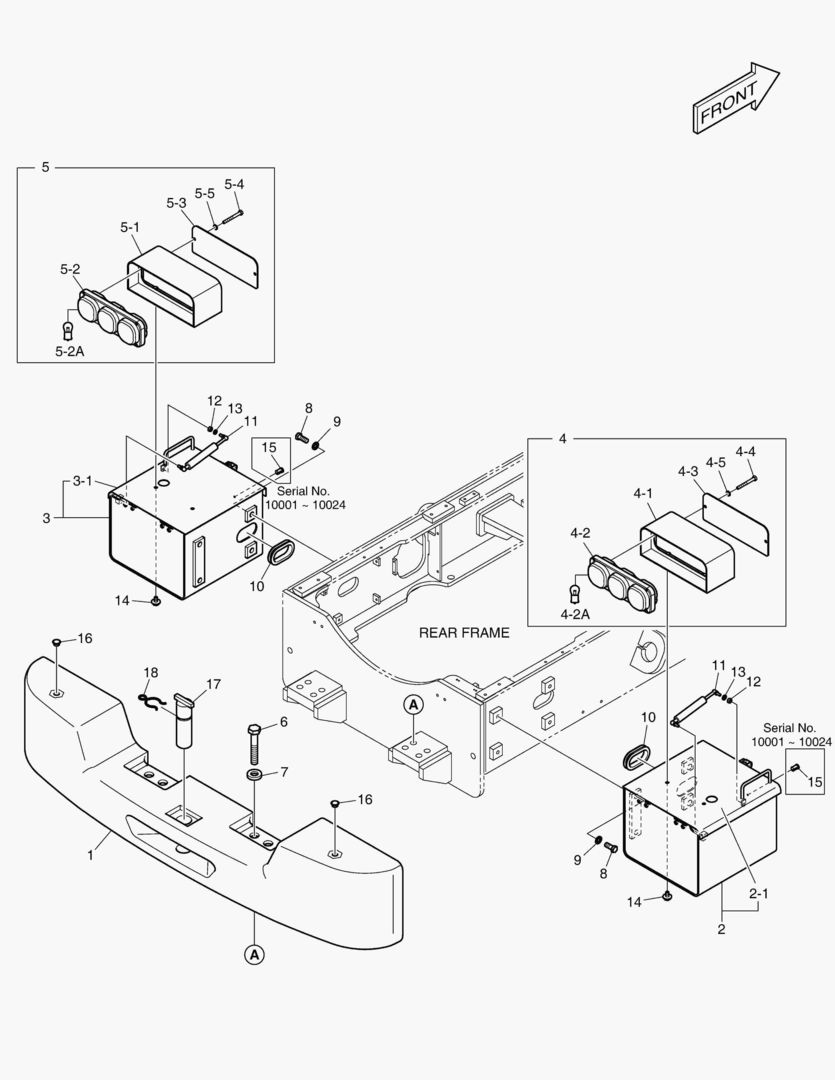 FRONT

5
5-4
5-5
5-3
5-1
5-2
5-2A

12
13
11
8
9
15
Serial No.
10001 ~ 10024
3-1
3
10
14

4
4-4
4-5
4-3
4-1
4-2
4-2A

REAR FRAME

16
18
17
6
7
16
1
A
A

11
13
12
10
Serial No.
10001 ~ 10024
15
9
8
14
2-1
2