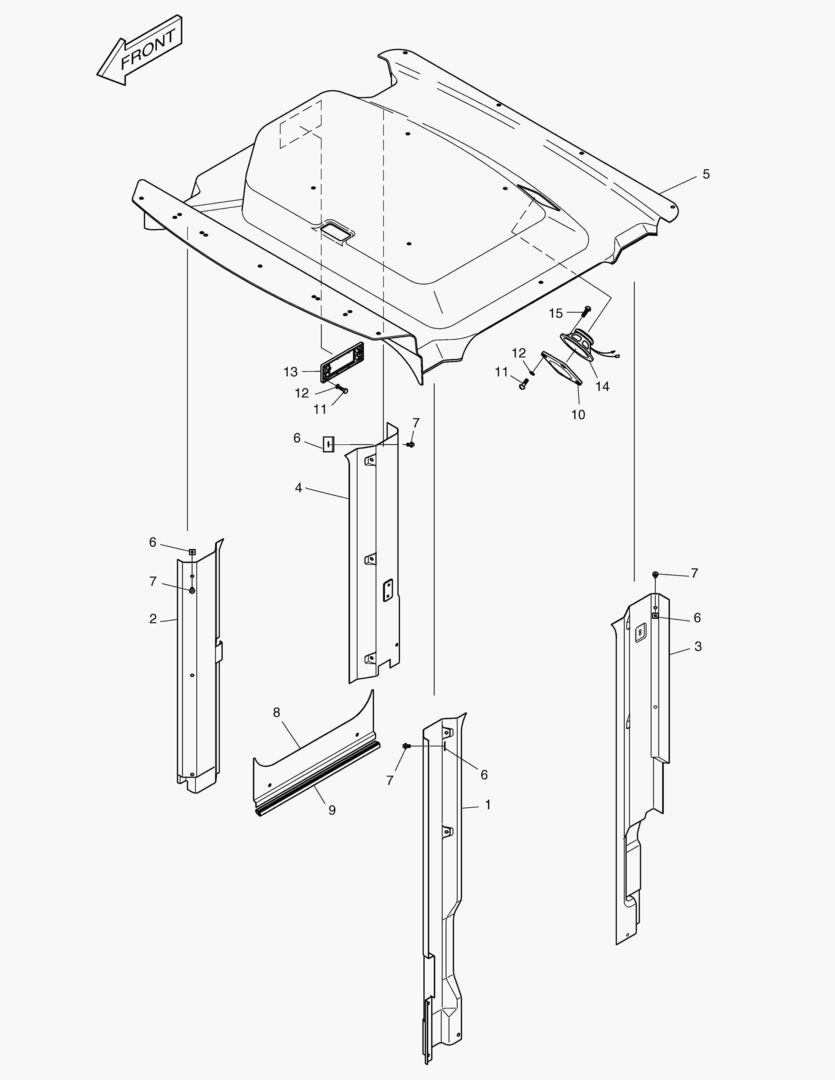 FRONT

5

15

12

11

14

10

13

12

11

7

6

4

6

7

2

7

6

3

8

9

7

6

1