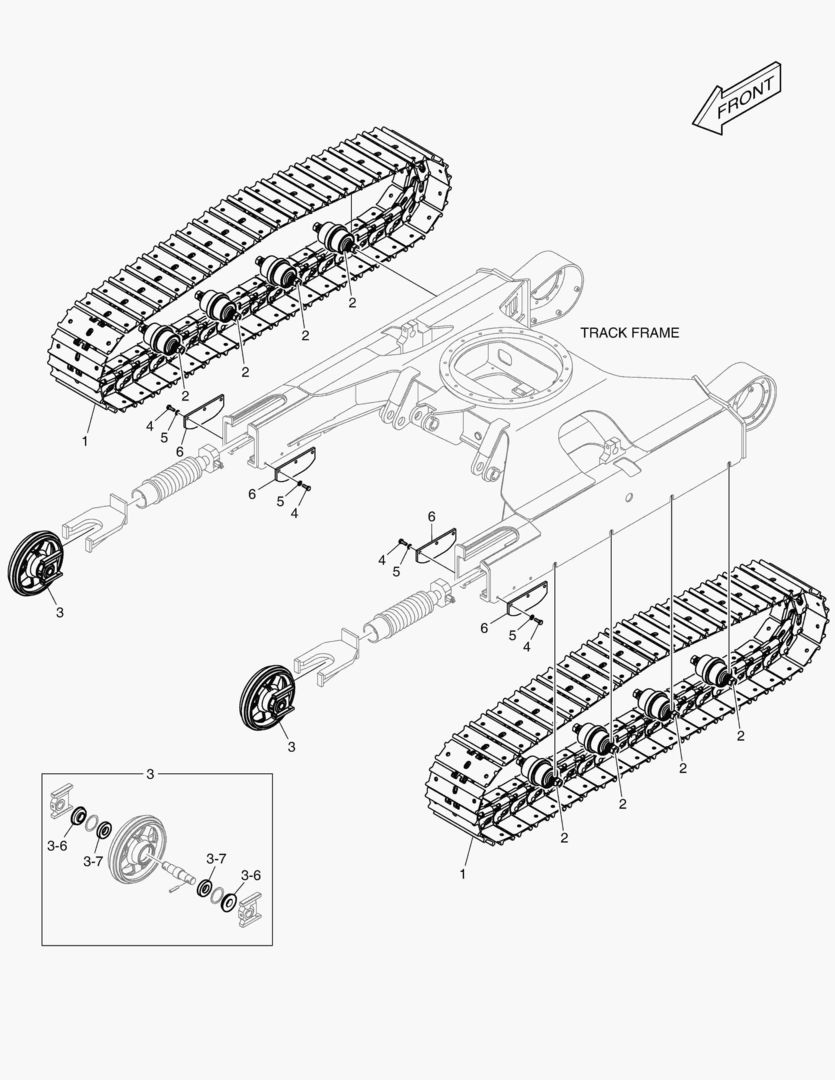 FRONT

TRACK FRAME

2
2
2
2
1
4
5
6
6
5
4
3
6
4
5
6
5
4
3
2
2
2
2
1

3
3-6
3-7
3-7
3-6