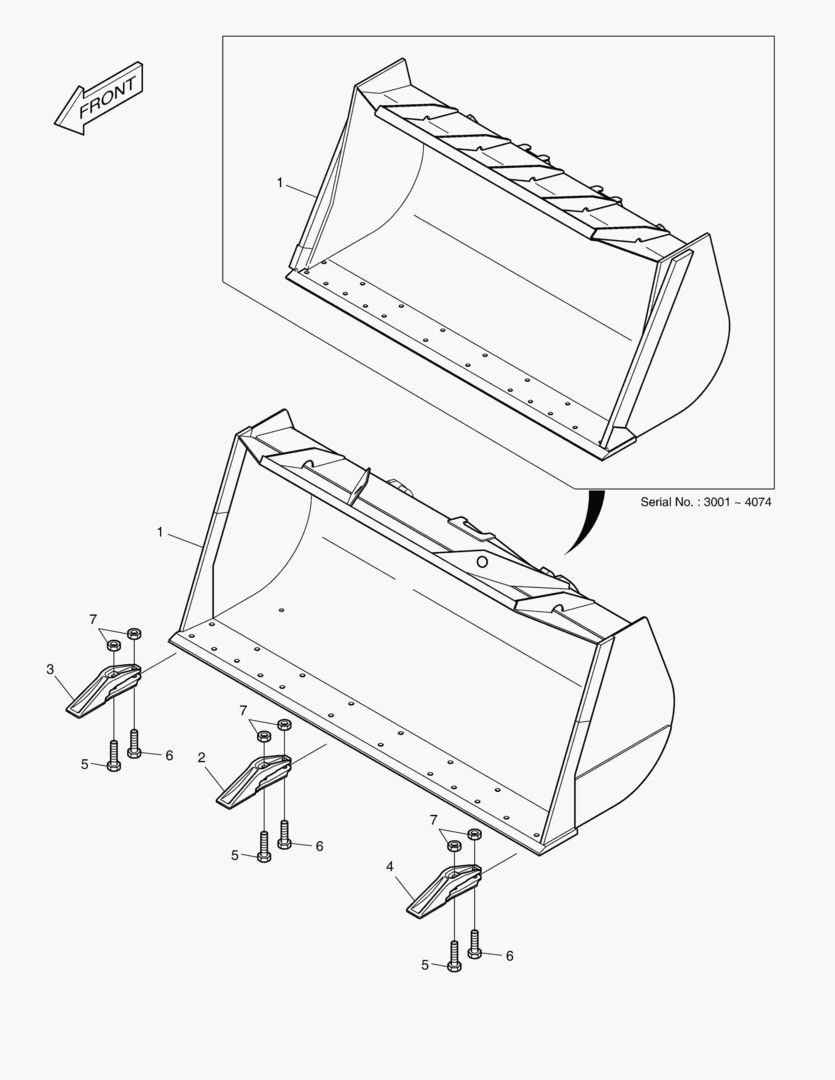 FRONT

1

Serial No. : 3001 ~ 4074

1

7

3

5

6

7

2

5

6

7

4

5

6