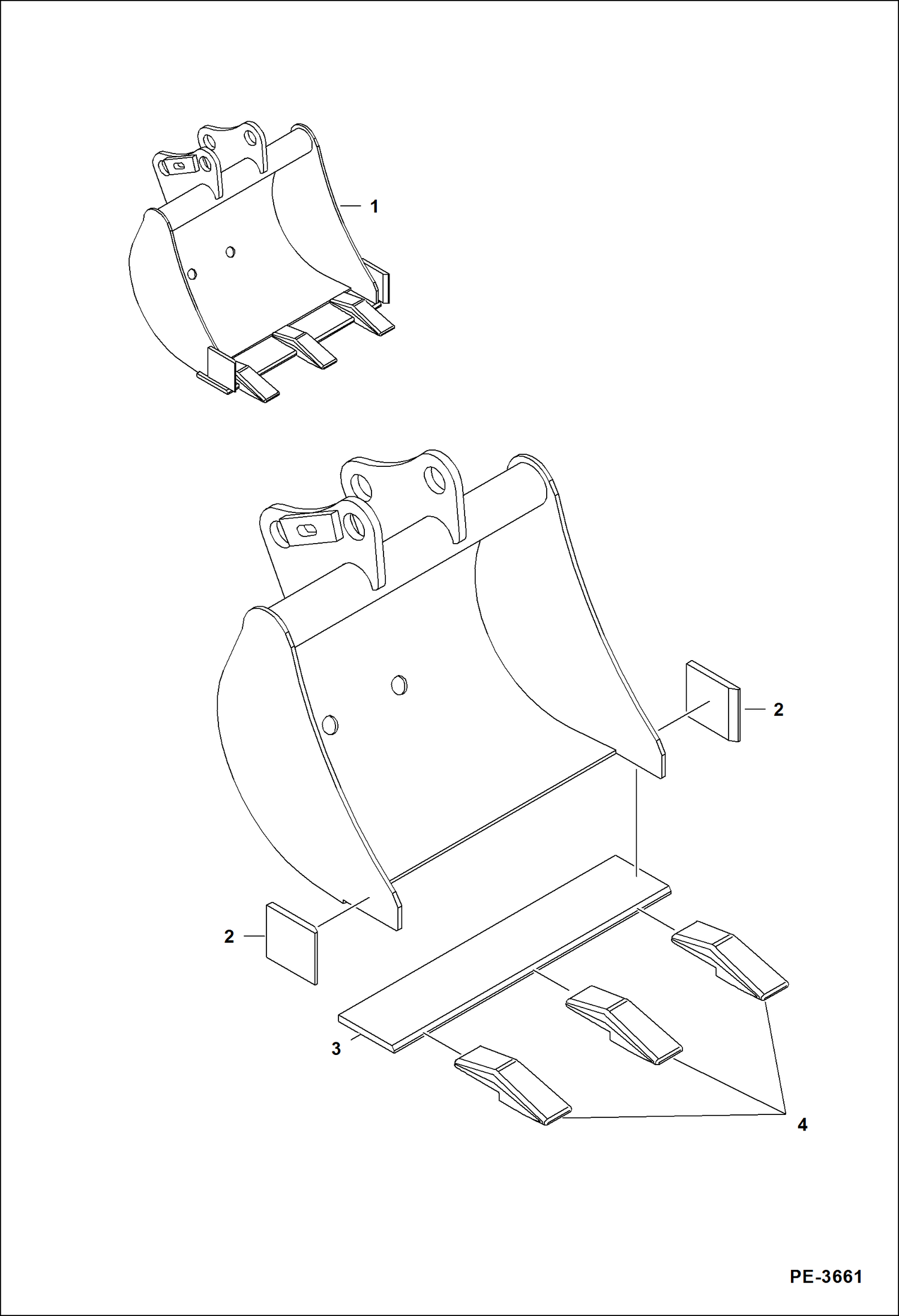 1

2

2

3

4

PE-3661