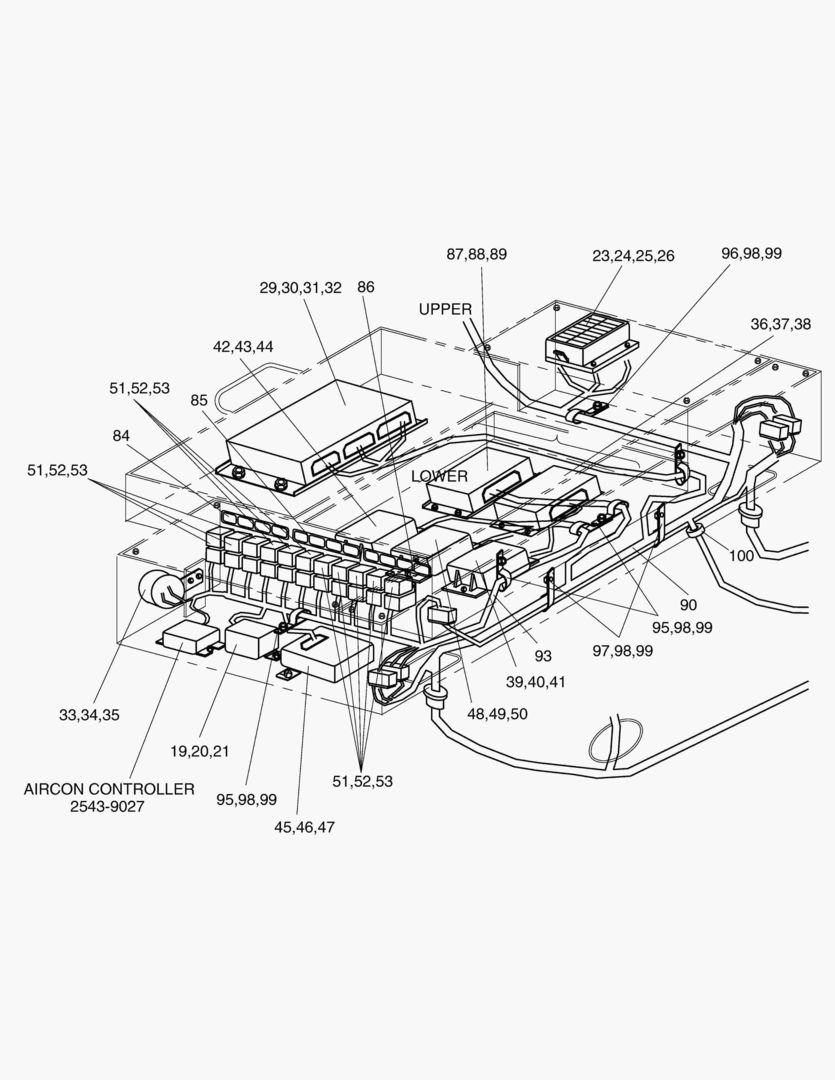 87,88,89
23,24,25,26
96,98,99
29,30,31,32
86
UPPER
36,37,38
42,43,44
51,52,53
85
84
51,52,53
LOWER
100
90
95,98,99
97,98,99
93
39,40,41
48,49,50
33,34,35
19,20,21
AIRCON CONTROLLER
2543-9027
95,98,99
51,52,53
45,46,47