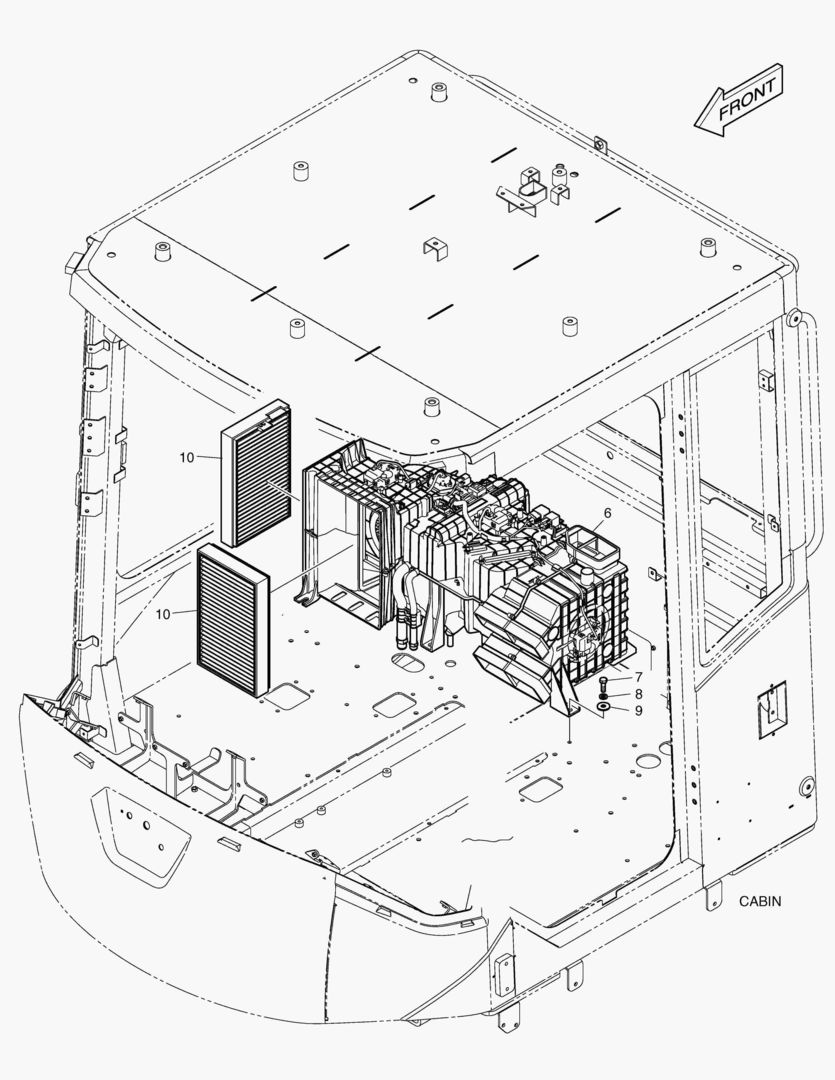 FRONT

10

6

10

7

8

9

CABIN