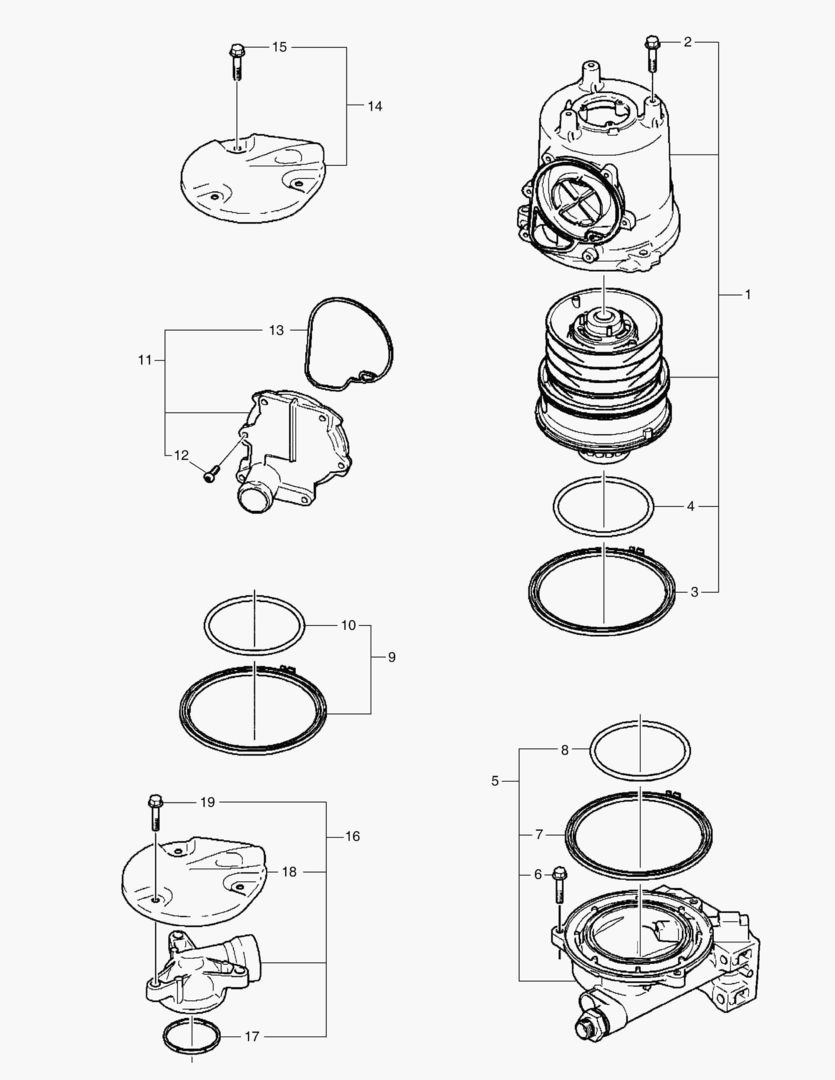 15
14
2
1
13
11
12
4
3
10
9
8
5
7
6
19
16
18
17