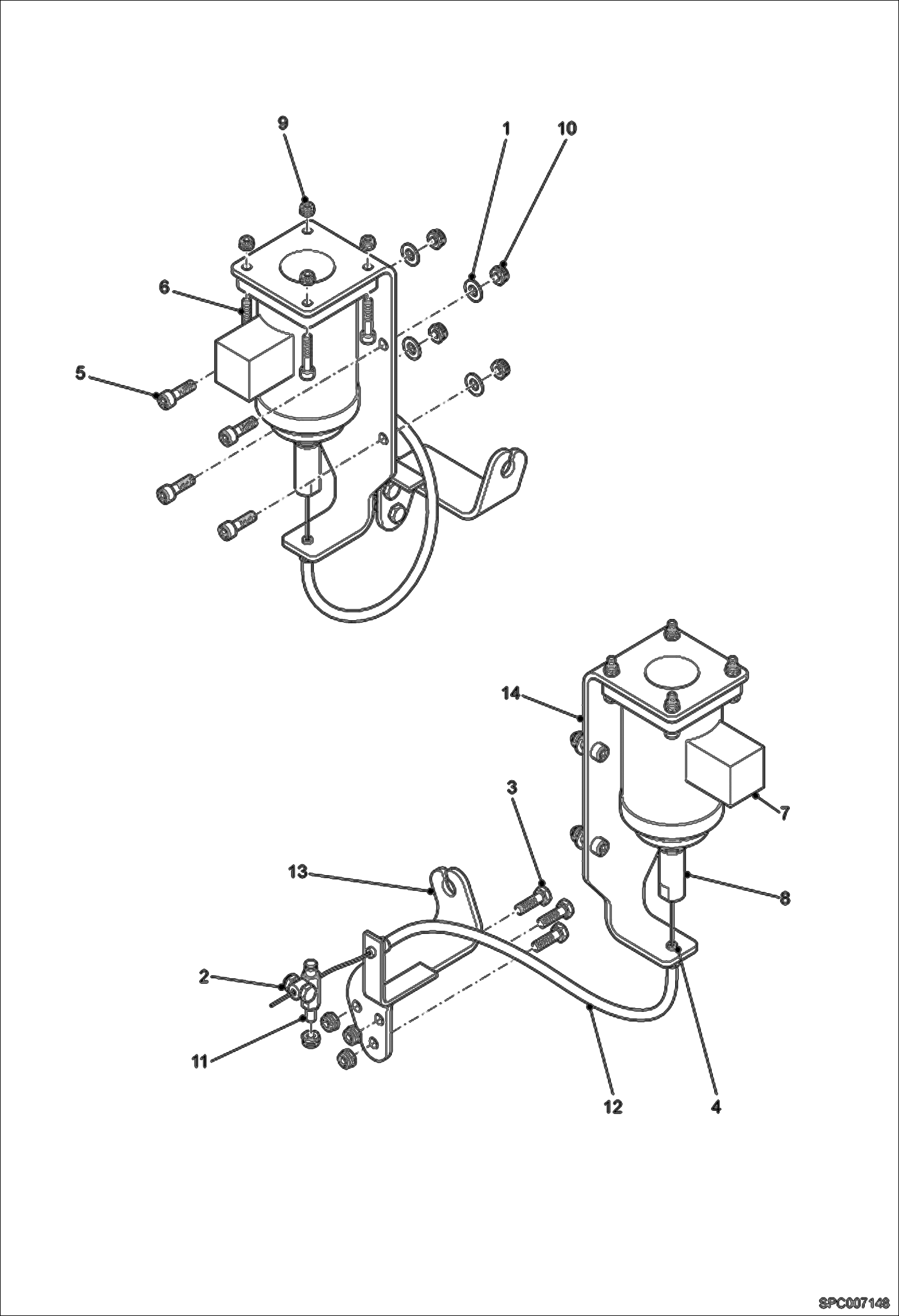 9
1
10
6
5
14
3
7
13
8
2
11
12
4
SPC007148