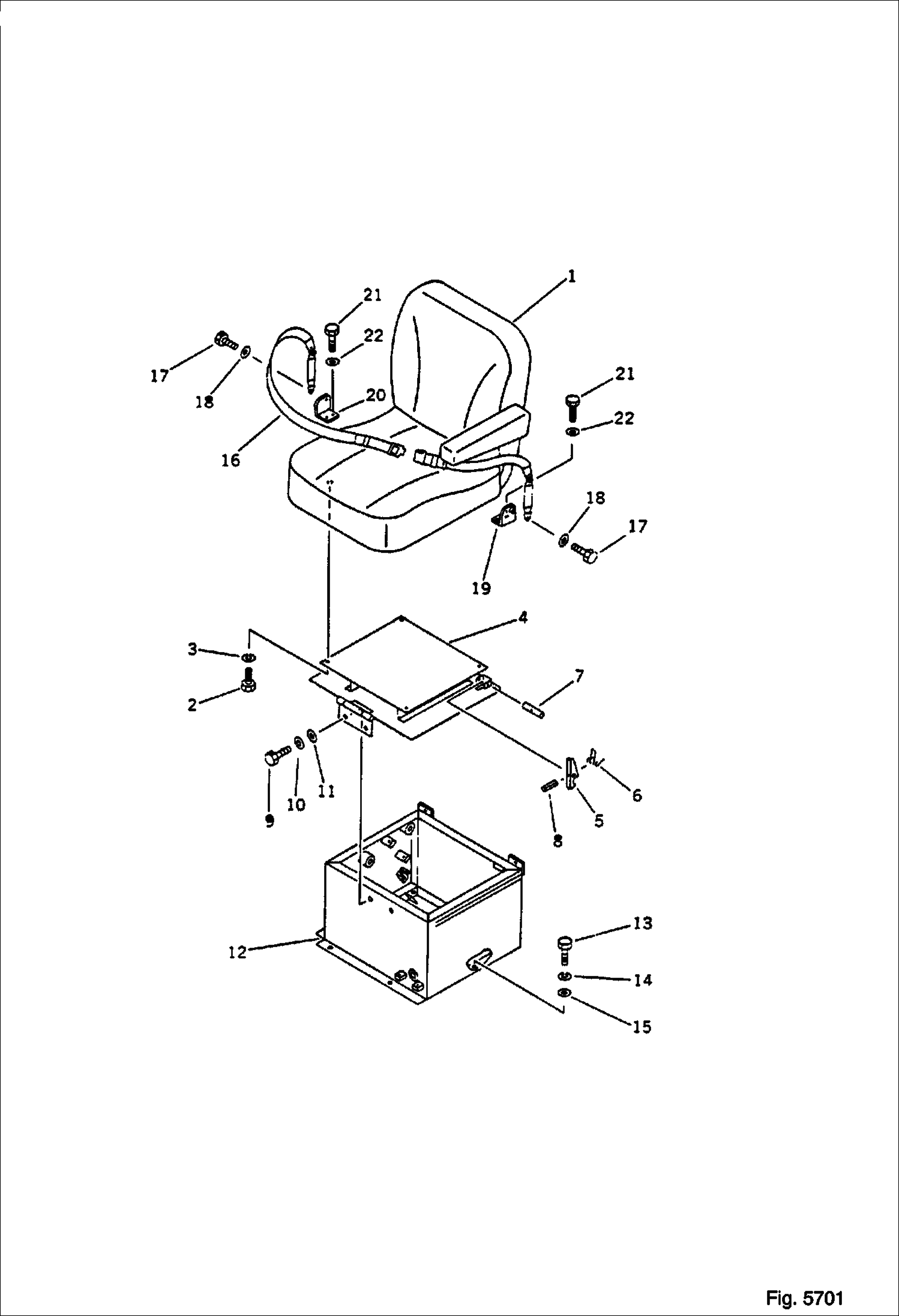 1
21
22
17
18
20
16
21
22
18
17
19
4
3
2
7
9
10
11
6
5
8
12
13
14
15
Fig. 5701