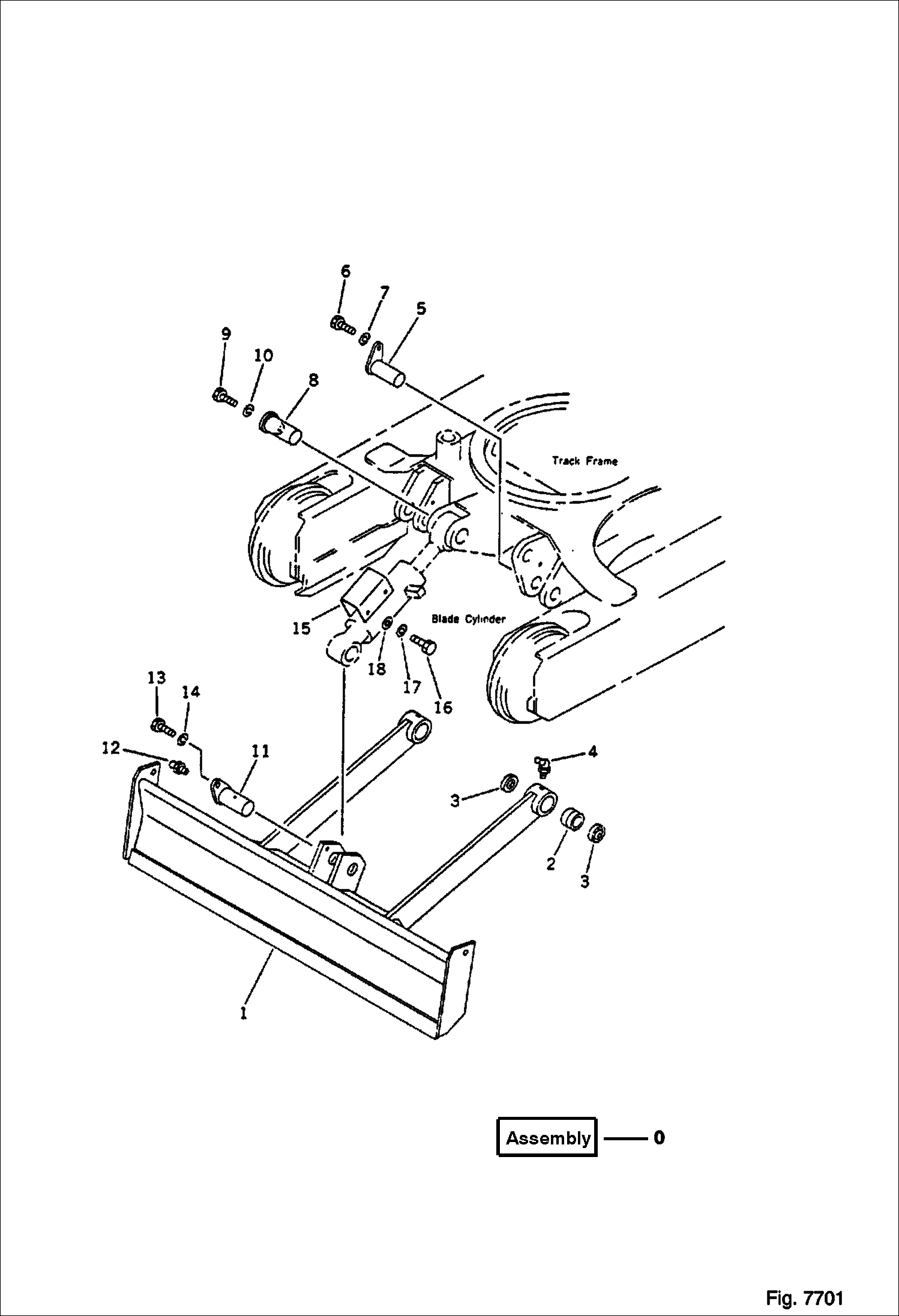 6
7
5
9
10
8
Track Frame
15
Blade Cylinder
18
17
16
13
14
12
11
4
3
2
3
1

Assembly — 0

Fig. 7701