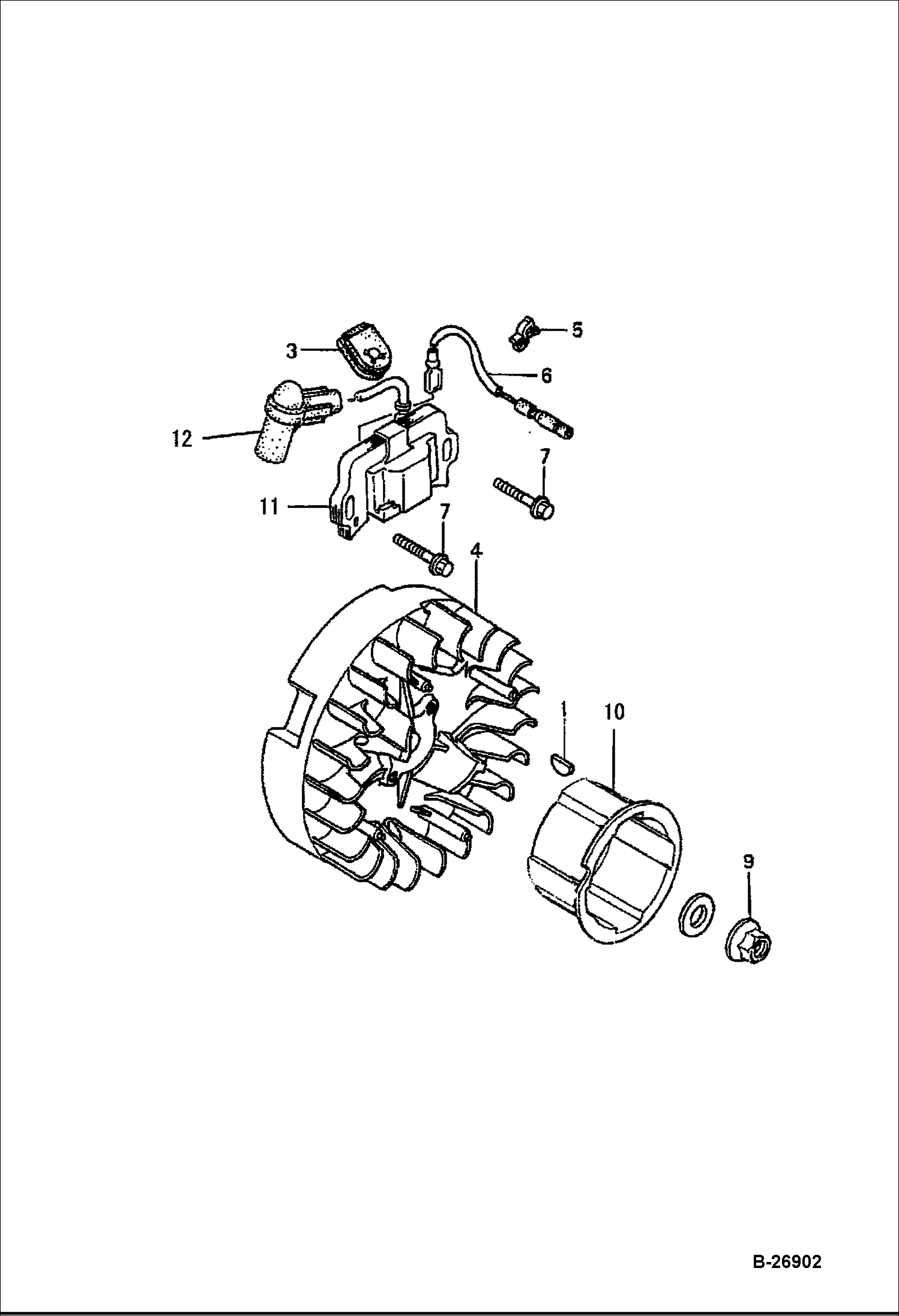 5
3
6
12
7
11
7
4
1
10
9

B-26902