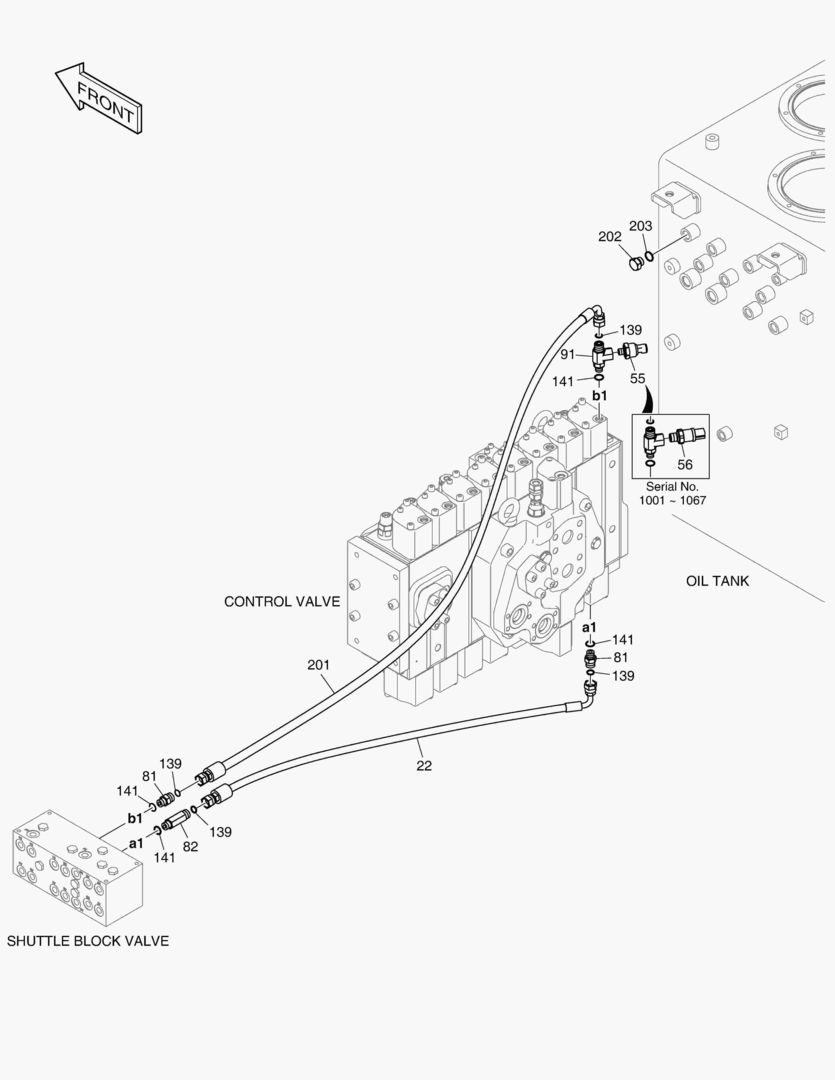 FRONT

202
203
139
91
55
141
b1
56
Serial No.
1001 ~ 1067

OIL TANK

CONTROL VALVE

a1
141
81
139

201

22

139
81
141
b1
a1
141
82
139

SHUTTLE BLOCK VALVE