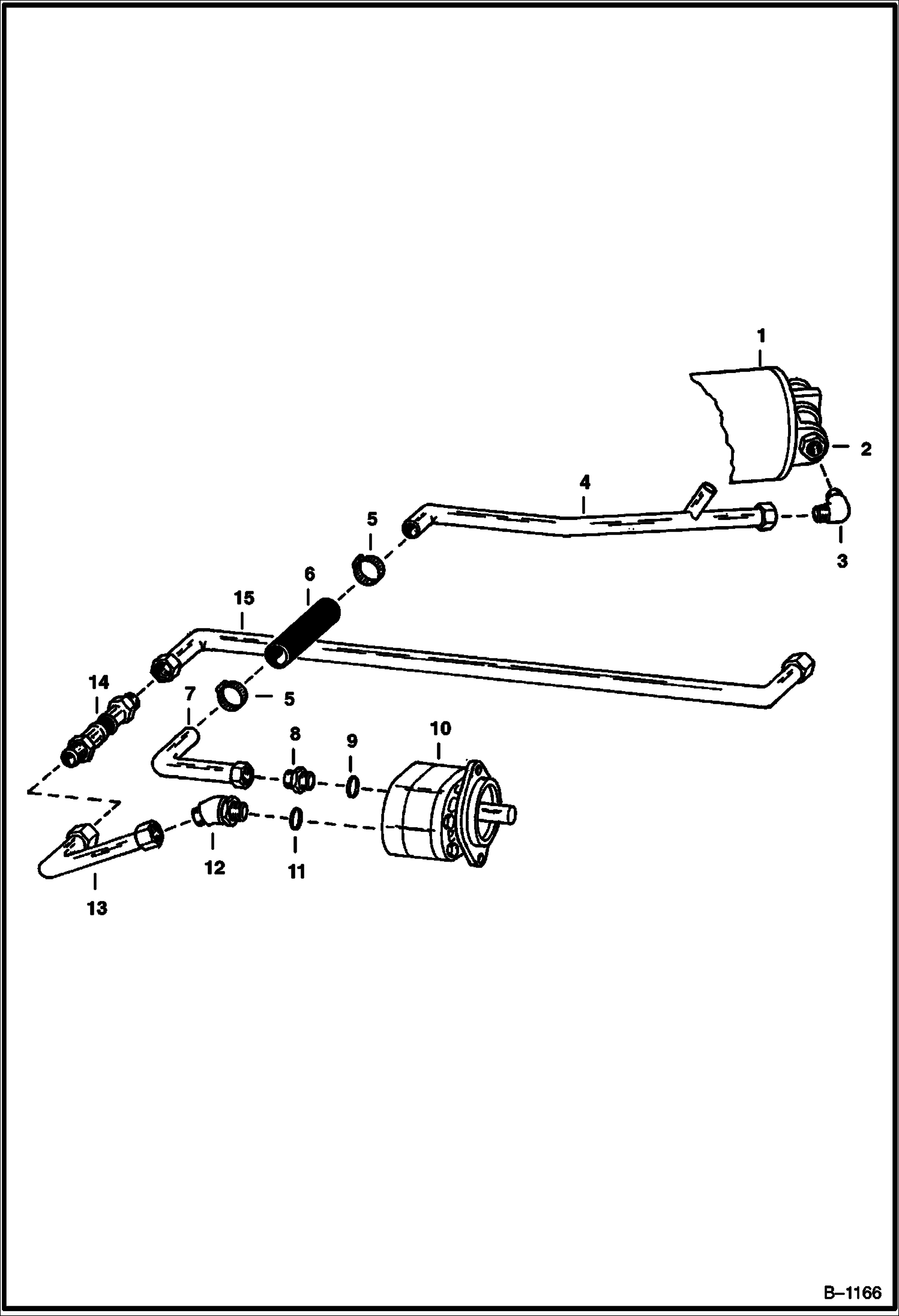 1
2
4
3
5
6
15
14
7
5
8
9
10
12
11
13
B–1166