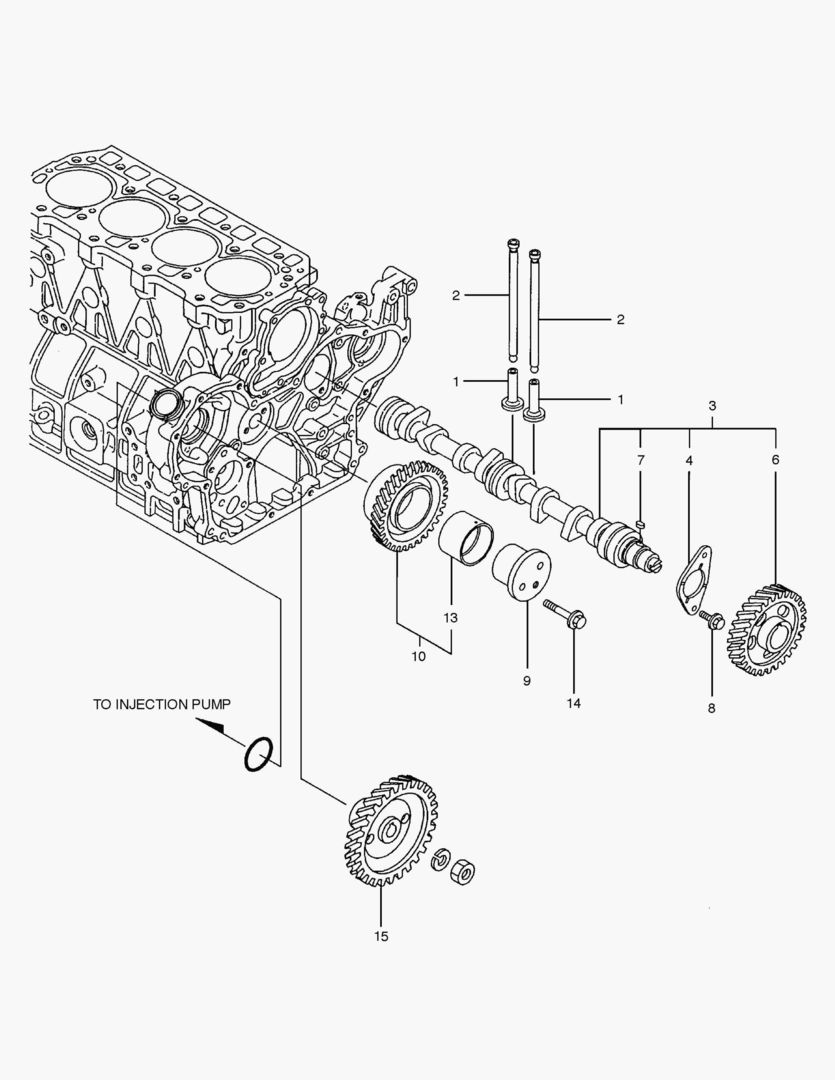 2
2
1
1
3
7
4
6
13
10
9
14
8
TO INJECTION PUMP
15