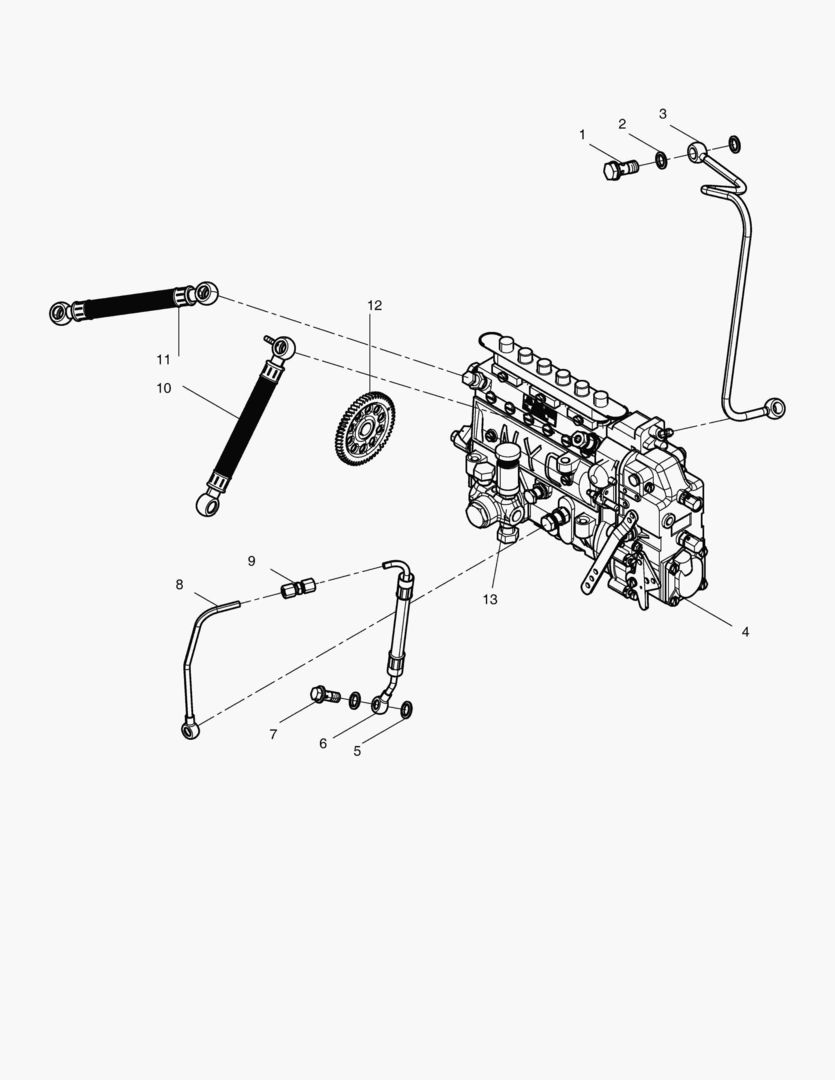 1
2
3
12
11
10
9
8
13
4
7
6
5