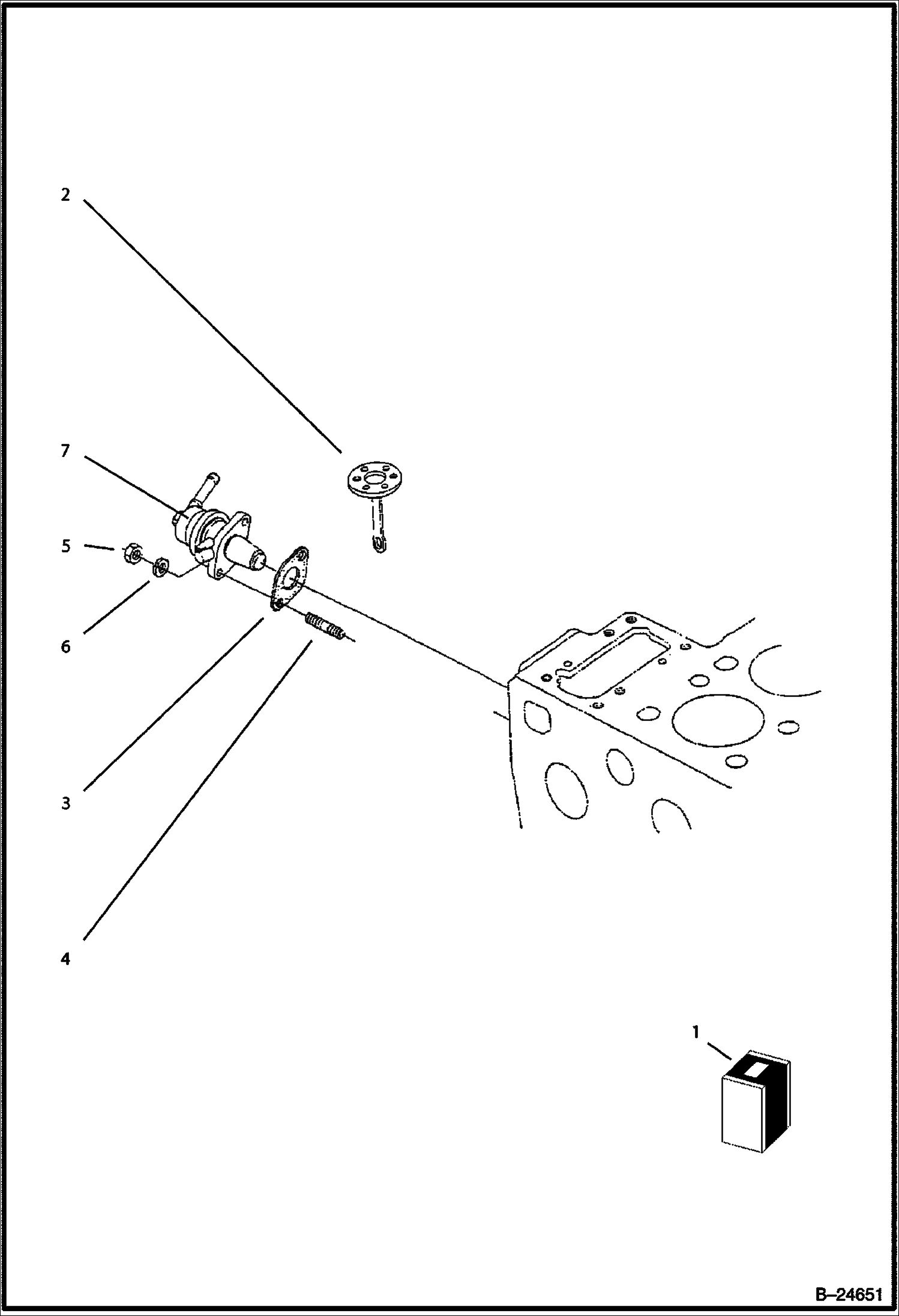 2

7

5

6

3

4

1

B–24651