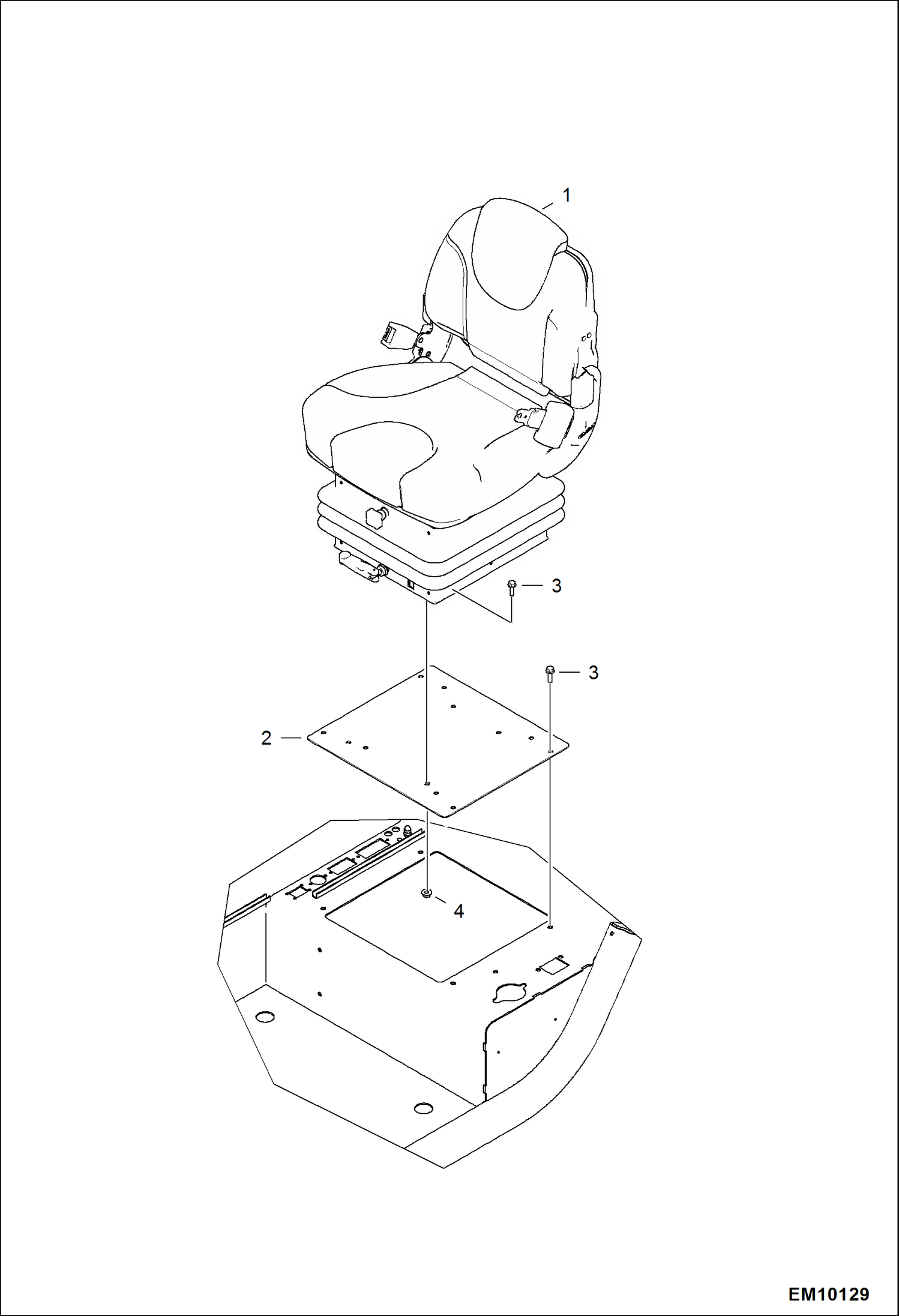 1
3
3
2
4
EM10129