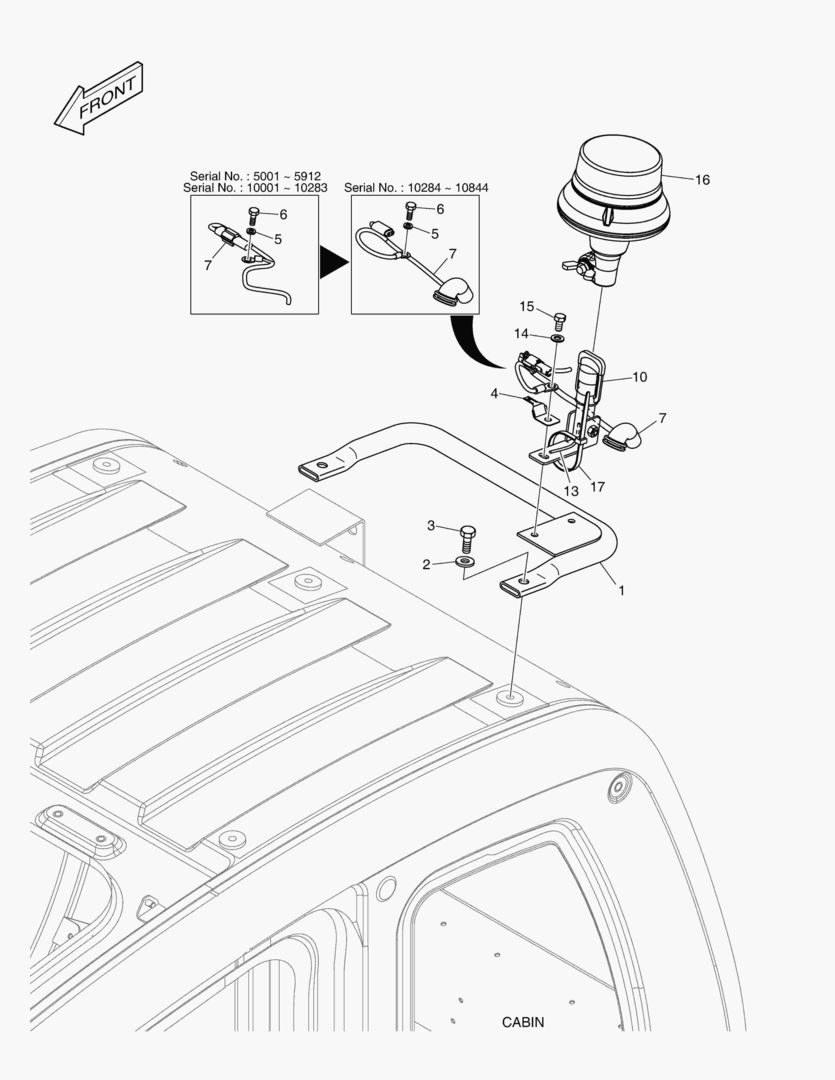 FRONT

Serial No. : 5001 ~ 5912
Serial No. : 10001 ~ 10283

6
5
7

Serial No. : 10284 ~ 10844

6
5
7

16
15
14
10
4
7
13
17
3
2
1

CABIN