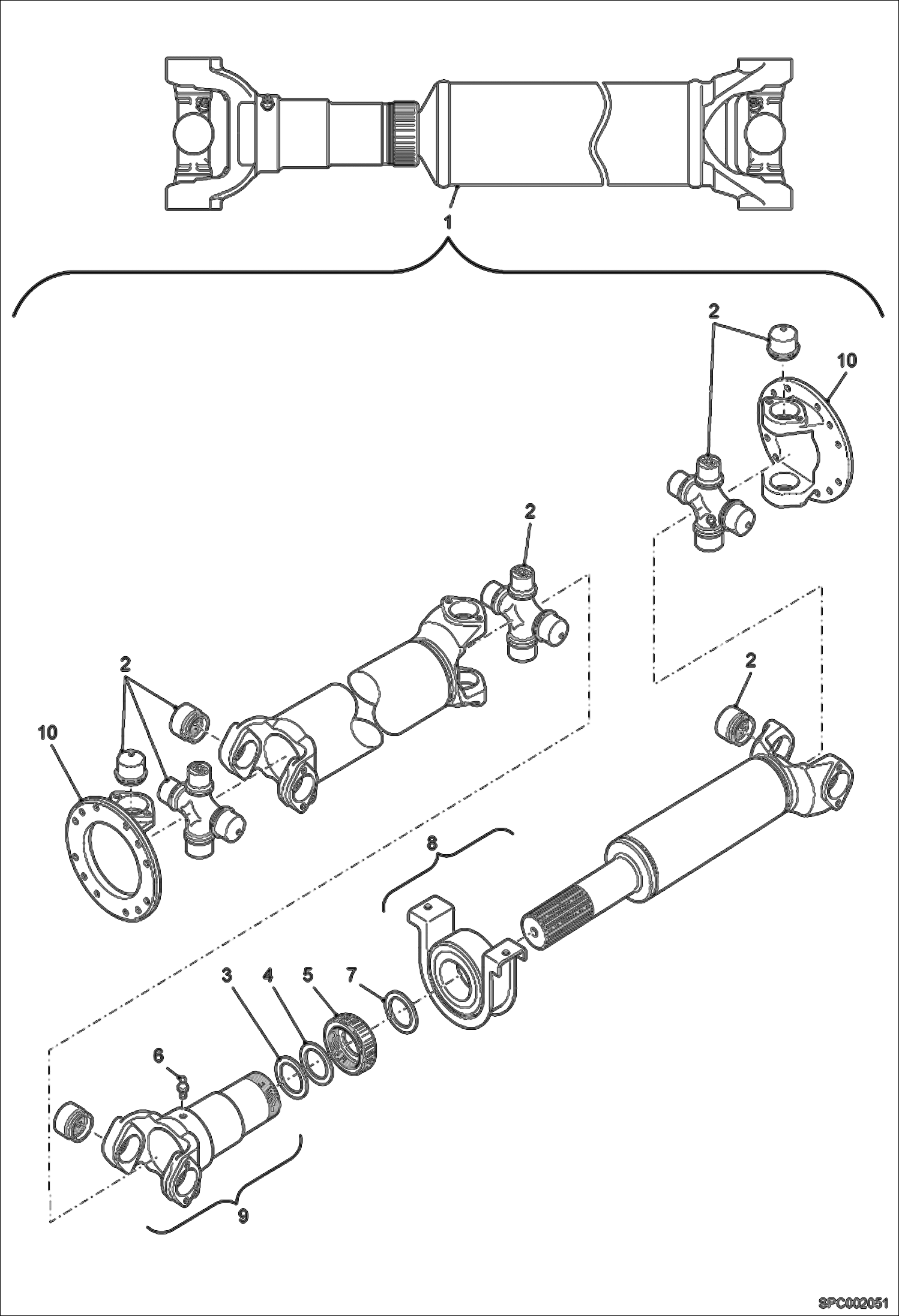 1
2
10
2
2
2
10
8
3
4
5
7
6
9
SPC002051