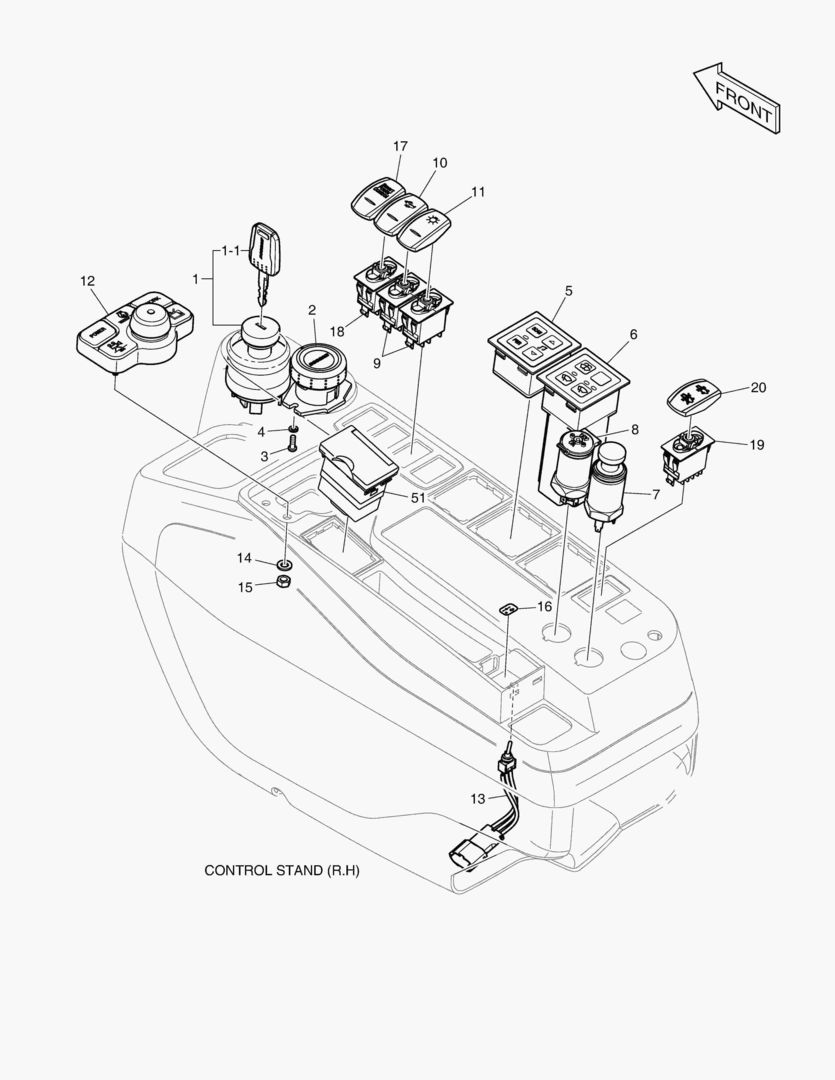 FRONT

17
10
11
1-1
1
12
2
18
9
5
6
20
8
19
4
3
51
7
14
15
16
13

CONTROL STAND (R.H)