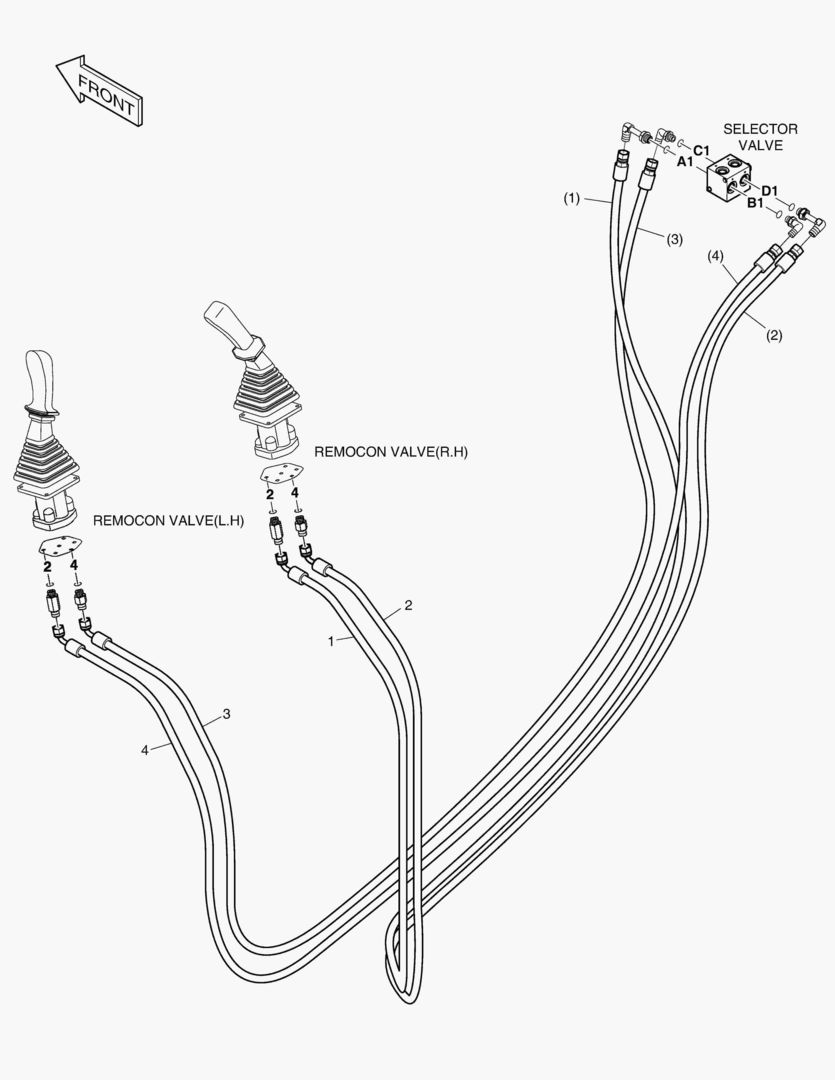 FRONT

SELECTOR VALVE

C1
A1
D1
B1

(1)
(3)
(4)
(2)

REMOCON VALVE(R.H)

2
4

REMOCON VALVE(L.H)

2
4

2
1

3
4