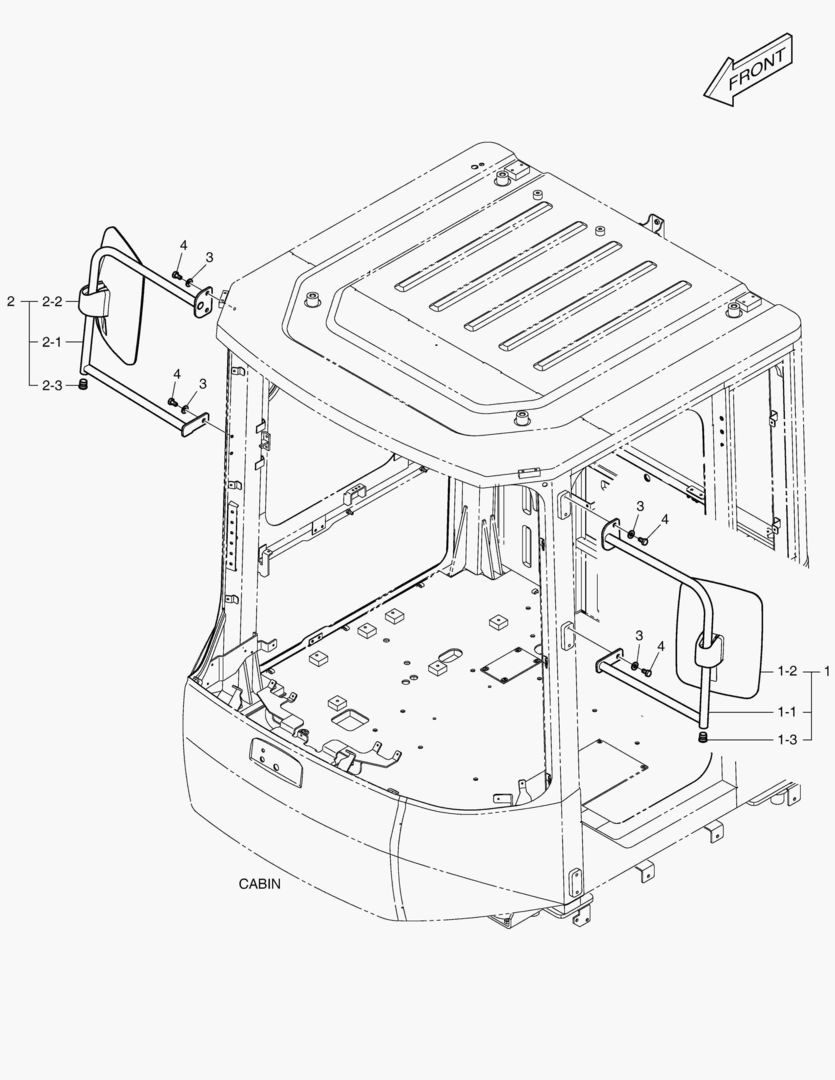 FRONT

4
3
2
2-2
2-1
2-3
4
3

3
4
3
4
1-2
1
1-1
1-3

CABIN