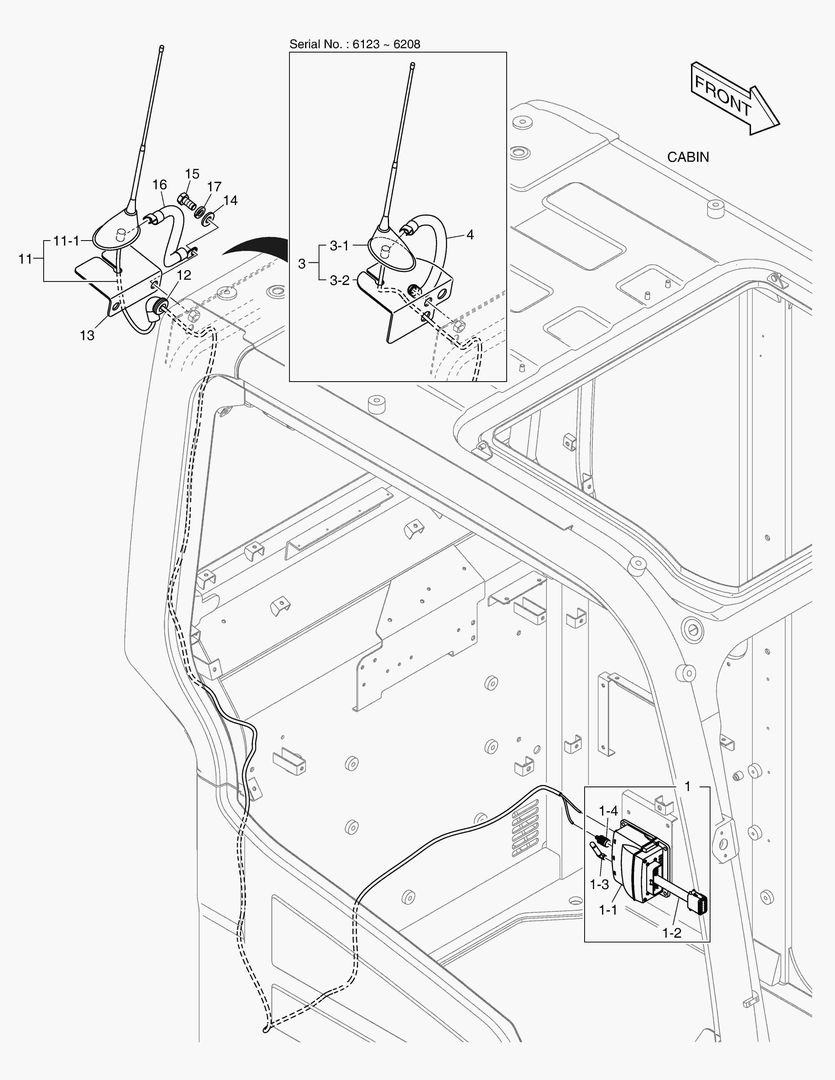 Serial No. : 6123 ~ 6208

FRONT

CABIN

15
16
17
14
11-1
11
12
13

3-1
3
3-2
4

1
1-4
1-3
1-1
1-2