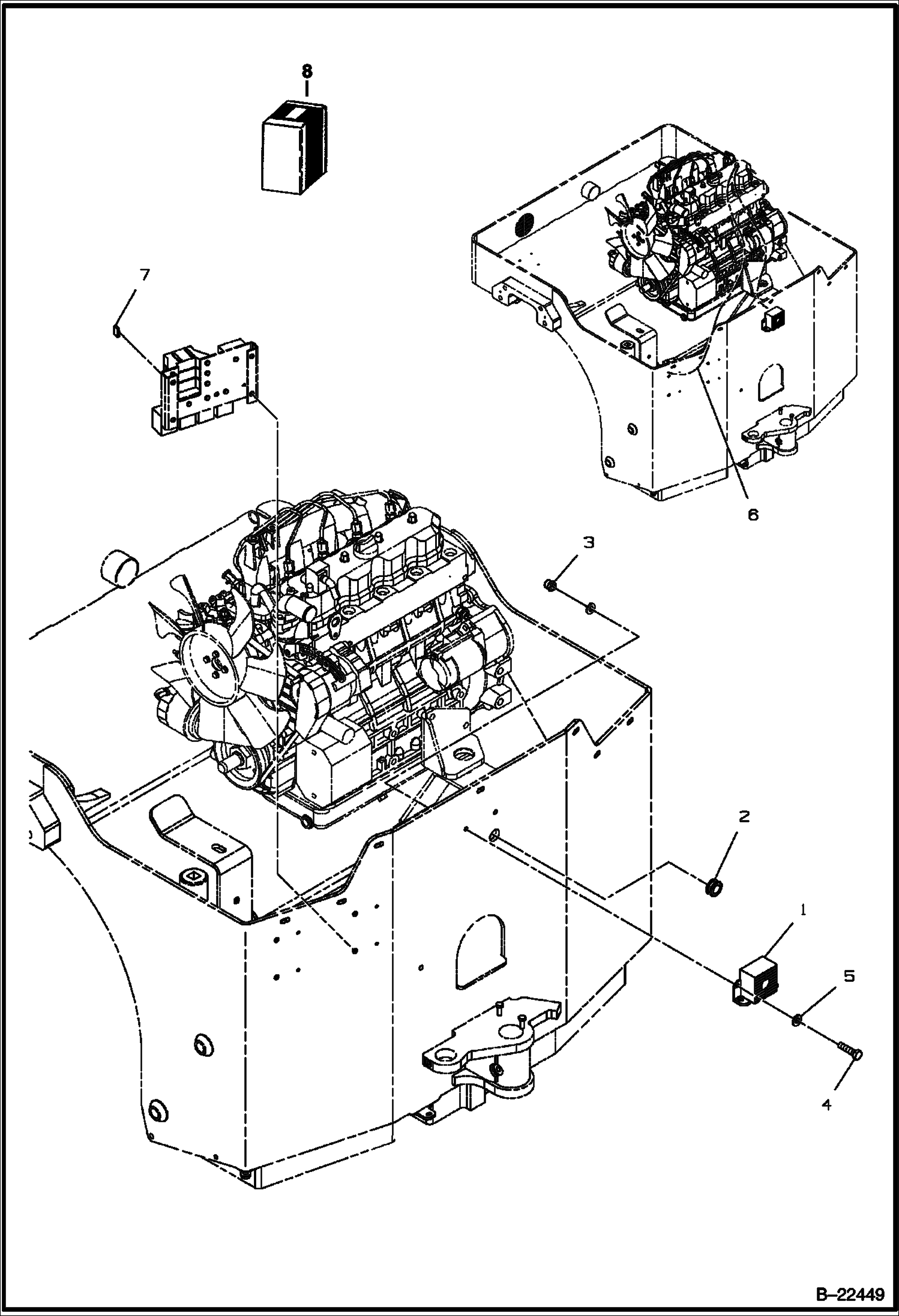 8

7

6

3

2

1

5

4

B–22449