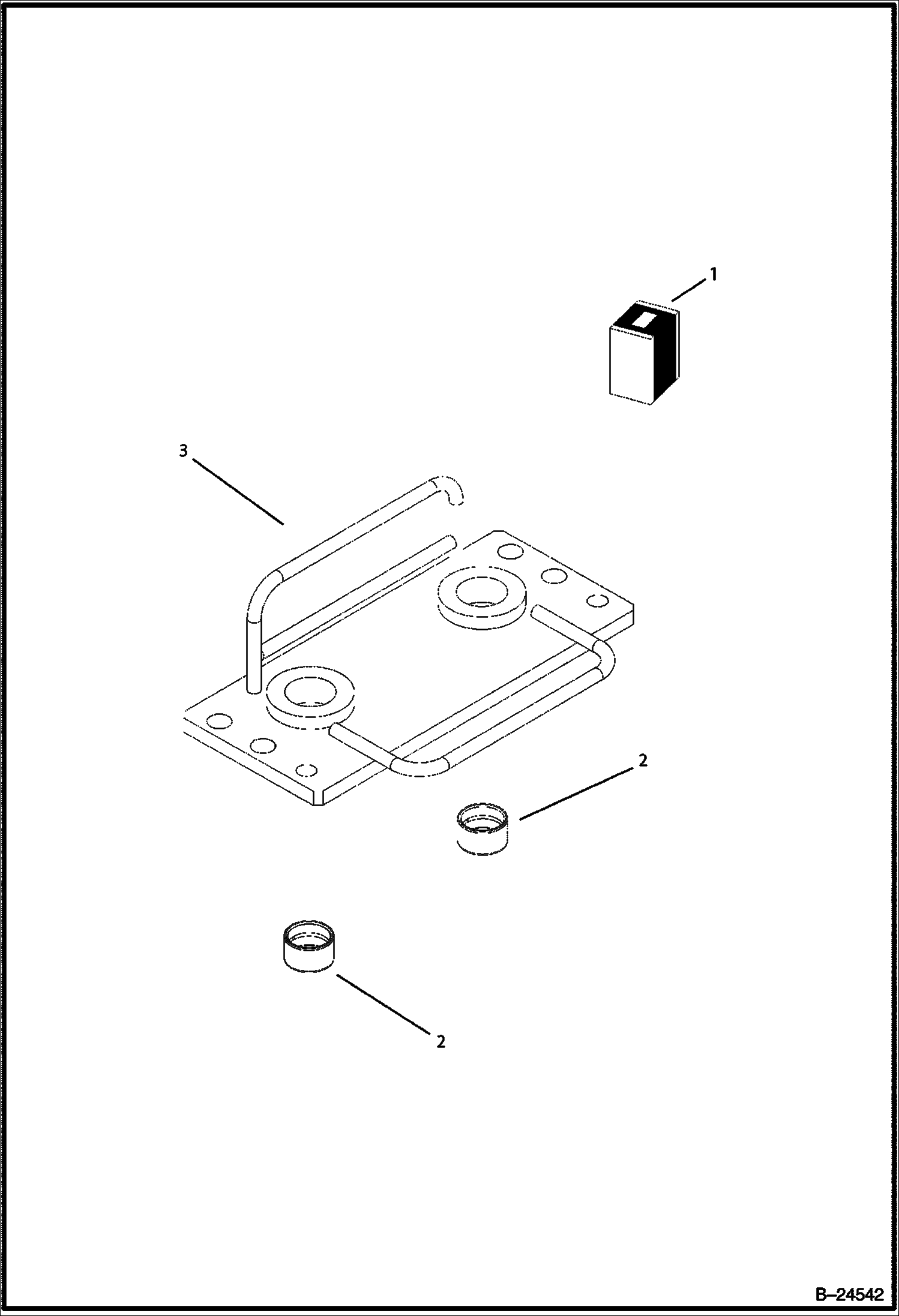 1

3

2

2

B–24542