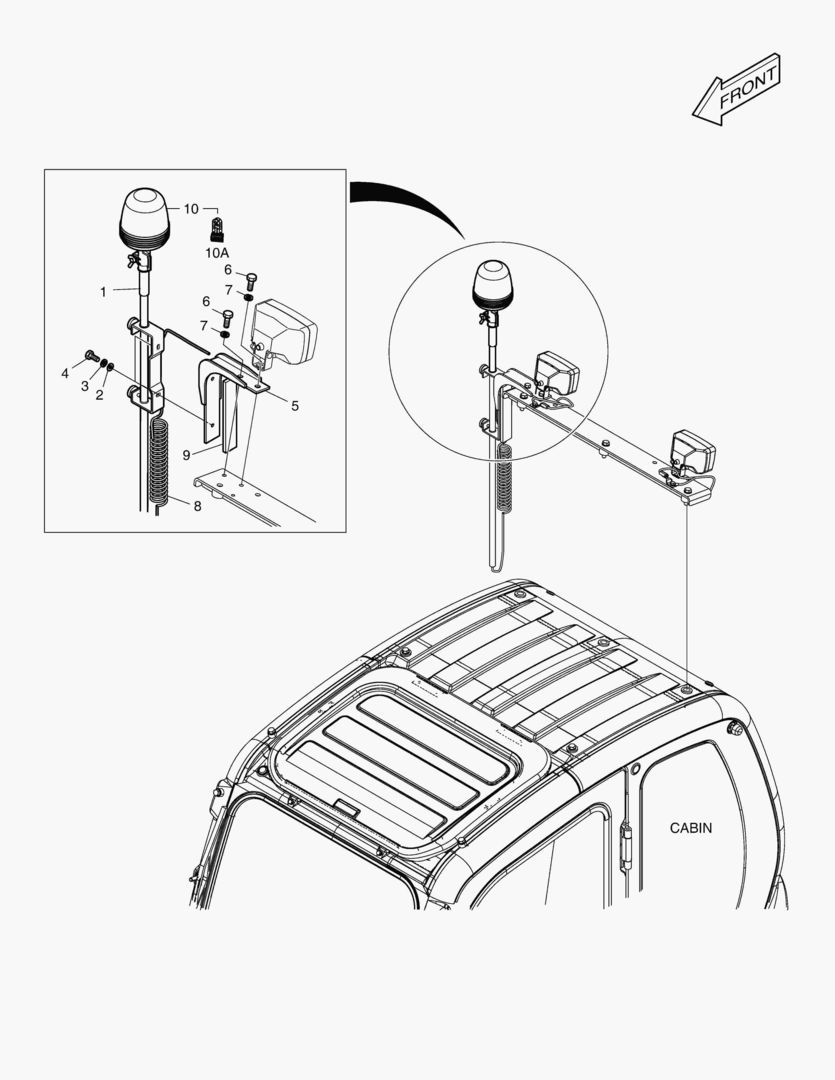 FRONT

10
10A
6
7
1
6
7
4
3
2
5
9
8

CABIN