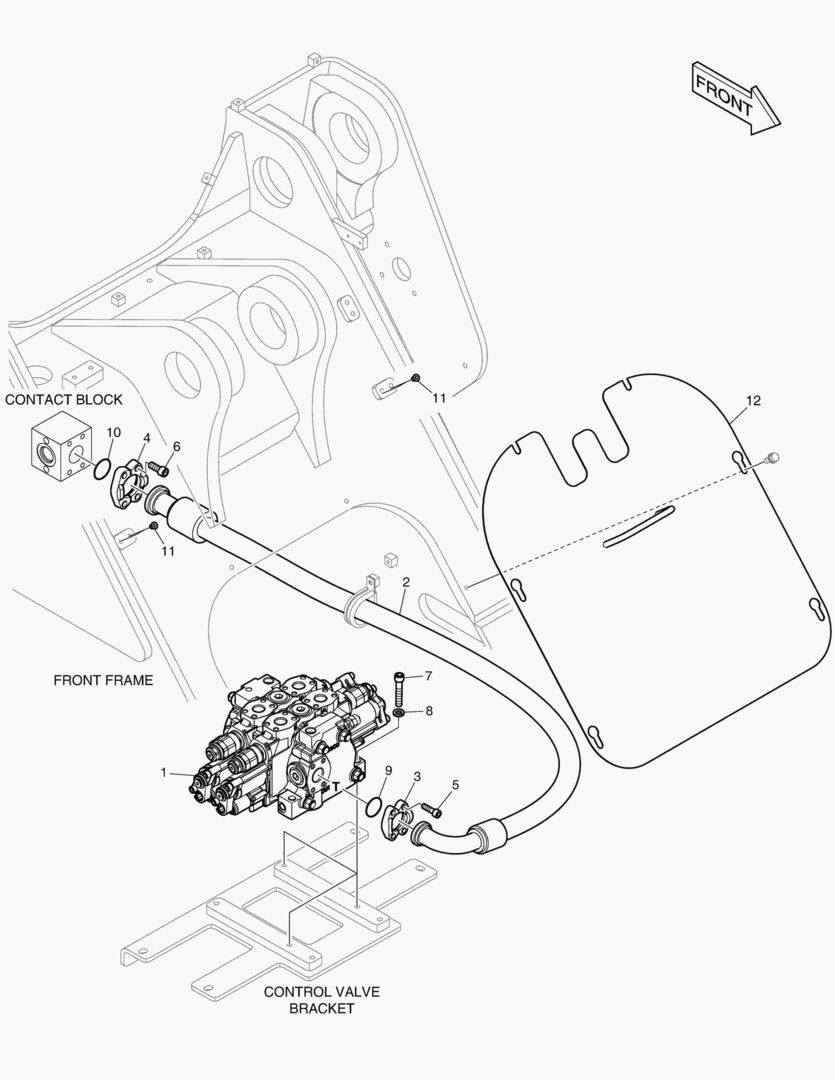 FRONT

CONTACT BLOCK

11

12

10

4

6

11

2

FRONT FRAME

7

8

1

T

9

3

5

CONTROL VALVE
BRACKET