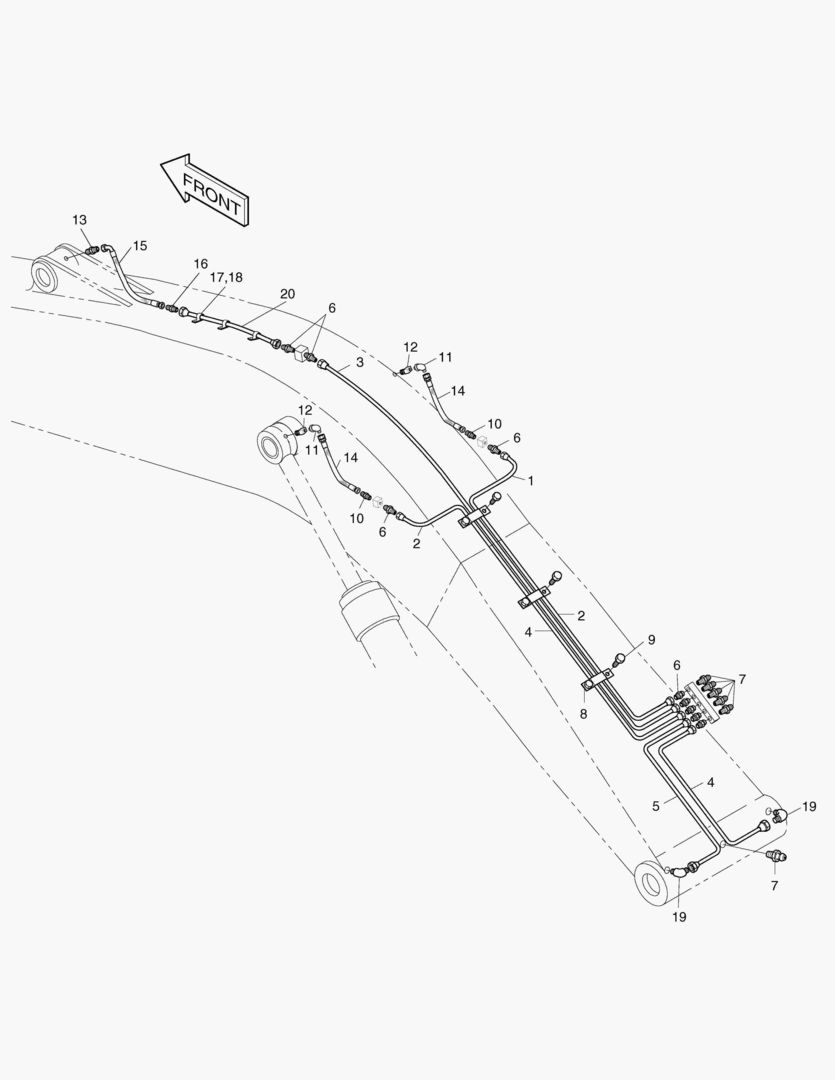 FRONT

13
15
16
17,18
20
6
3
12
11
14
10
6
1
12
11
14
10
6
2
2
4
9
6
7
8
4
5
19
7
19