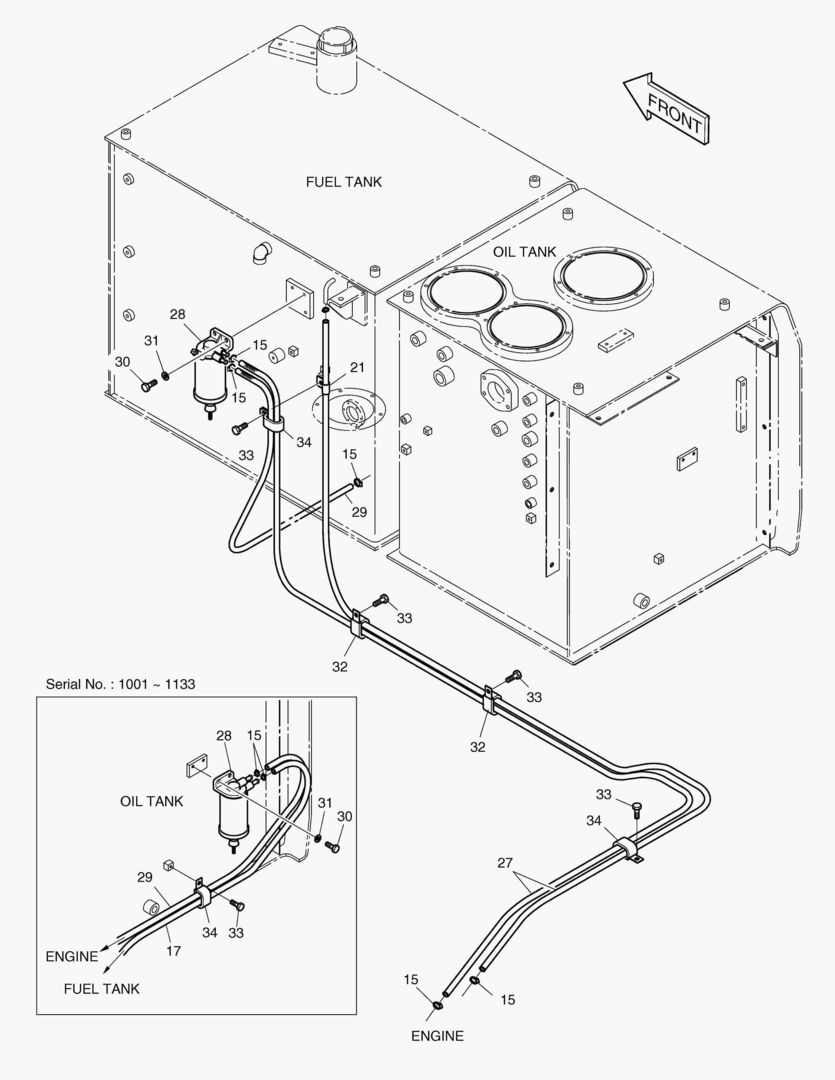 FRONT

FUEL TANK

OIL TANK

28
31
30
15
15
21
34
33
15
29
33
32
33
32
33
34
27
15
15
ENGINE

Serial No. : 1001 ~ 1133

28
15
OIL TANK
31
30
29
34
33
17
ENGINE
FUEL TANK