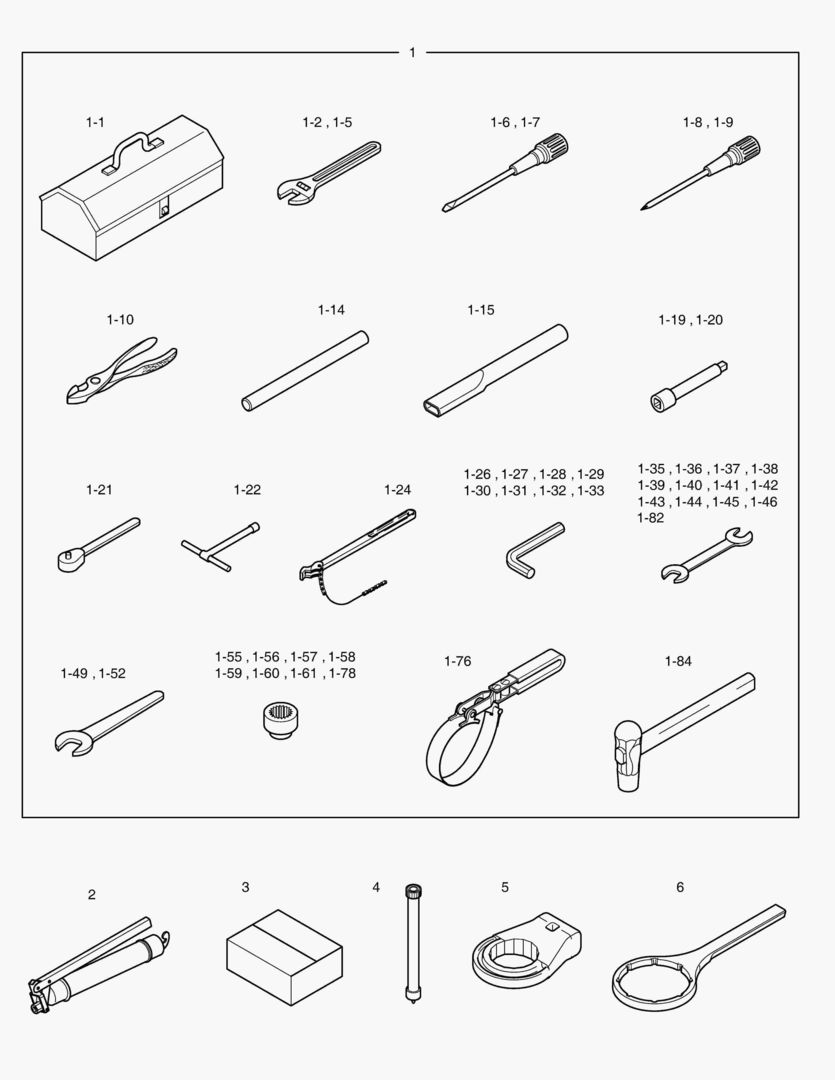 1

1-1

1-2 , 1-5

1-6 , 1-7

1-8 , 1-9

1-10

1-14

1-15

1-19 , 1-20

1-21

1-22

1-24

1-26 , 1-27 , 1-28 , 1-29
1-30 , 1-31 , 1-32 , 1-33

1-35 , 1-36 , 1-37 , 1-38
1-39 , 1-40 , 1-41 , 1-42
1-43 , 1-44 , 1-45 , 1-46
1-82

1-49 , 1-52

1-55 , 1-56 , 1-57 , 1-58
1-59 , 1-60 , 1-61 , 1-78

1-76

1-84

2

3

4

5

6